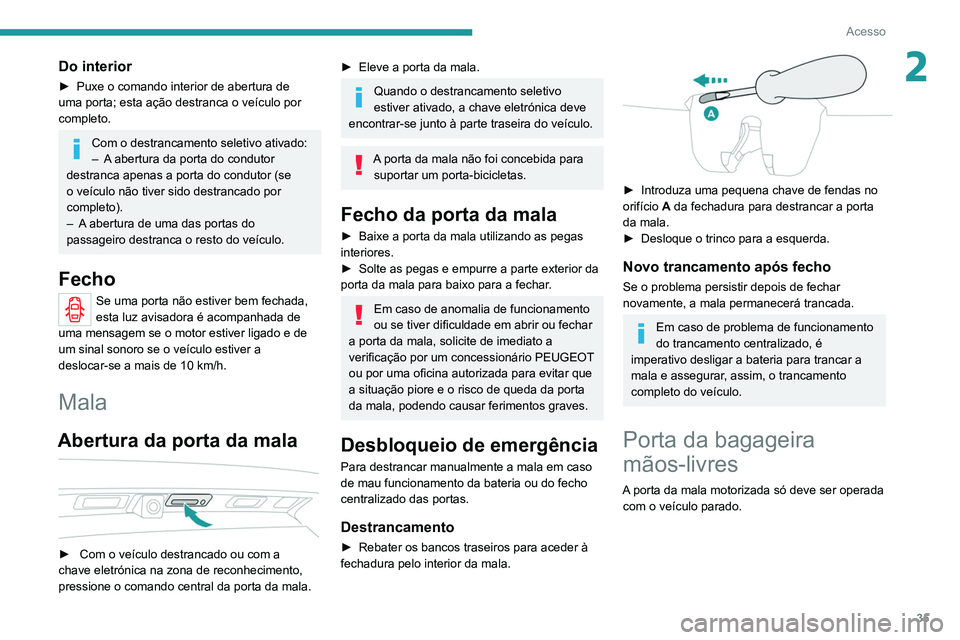 Acesso

2

Do interior

► Puxe o comando interior de abertura de uma porta; esta ação destranca o veículo por completo.

Com o destrancamento seletivo ativado:
– A abertura da porta do condutor destranca apenas a porta do condutor (se o veículo não tiver sido destrancado por completo).
– A abertura de uma das portas do passageiro destranca o resto do veículo.

Fecho

Se uma porta não estiver bem fechada, esta luz avisadora é acompanhada de uma mensagem se o motor estiver ligado e de um sinal sonoro se o veículo estiver a deslocar-se a mais de 10 km/h.

Mala

Abertura da porta da mala

► Com o veículo destrancado ou com a chave eletrónica na zona de reconhecimento, pressione o comando central da porta da mala.

► Eleve a porta da mala.

Quando o destrancamento seletivo estiver ativado, a chave eletrónica deve encontrar-se junto à parte traseira do veículo.

A porta da mala não foi concebida para suportar um porta-bicicletas.

Fecho da porta da mala

► Baixe a porta da mala utilizando as pegas interiores.
► Solte as pegas e empurre a parte exterior da porta da mala para baixo para a fechar.

Em caso de anomalia de funcionamento ou se tiver dificuldade em abrir ou fechar a porta da mala, solicite de imediato a verificação por um concessionário PEUGEOT ou por uma oficina autorizada para evitar que a situação piore e o risco de queda da porta da mala, podendo causar ferimentos graves.

Desbloqueio de emergência

Para destrancar manualmente a mala em caso de mau funcionamento da bateria ou do fecho centralizado das portas.

Destrancamento

► Rebater os bancos traseiros para aceder à fechadura pelo interior da mala.

A

► Introduza uma pequena chave de fendas no orifício A da fechadura para destrancar a porta da mala.
► Desloque o trinco para a esquerda.

Novo trancamento após fecho

Se o problema persistir depois de fechar novamente, a mala permanecerá trancada.

Em caso de problema de funcionamento do trancamento centralizado, é imperativo desligar a bateria para trancar a mala e assegurar, assim, o trancamento completo do veículo.

Porta da bagageira mãos-livres

A porta da mala motorizada só deve ser operada com o veículo parado.

35

carmanualsonline.info