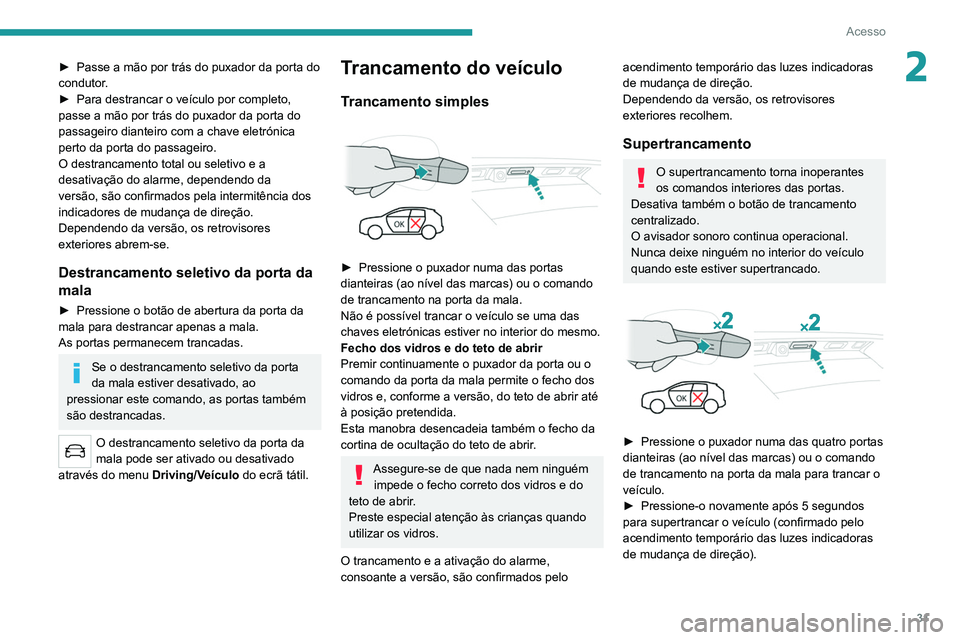 Acesso

2

► Passe a mão por trás do puxador da porta do condutor.
► Para destrancar o veículo por completo, passe a mão por trás do puxador da porta do passageiro dianteiro com a chave eletrónica perto da porta do passageiro.
O destrancamento total ou seletivo e a desativação do alarme, dependendo da versão, são confirmados pela intermitência dos indicadores de mudança de direção.
Dependendo da versão, os retrovisores exteriores abrem-se.

Destrancamento seletivo da porta da mala

► Pressione o botão de abertura da porta da mala para destrancar apenas a mala.
As portas permanecem trancadas.

Se o destrancamento seletivo da porta da mala estiver desativado, ao pressionar este comando, as portas também são destrancadas.

O destrancamento seletivo da porta da mala pode ser ativado ou desativado através do menu Driving/Veículo do ecrã tátil.

Trancamento do veículo

Trancamento simples

OK

► Pressione o puxador numa das portas dianteiras (ao nível das marcas) ou o comando de trancamento na porta da mala.
Não é possível trancar o veículo se uma das chaves eletrónicas estiver no interior do mesmo.
Fecho dos vidros e do teto de abrir
Premir continuamente o puxador da porta ou o comando da porta da mala permite o fecho dos vidros e, conforme a versão, do teto de abrir até à posição pretendida.
Esta manobra desencadeia também o fecho da cortina de ocultação do teto de abrir.

Assegure-se de que nada nem ninguém impede o fecho correto dos vidros e do teto de abrir.
Preste especial atenção às crianças quando utilizar os vidros.

O trancamento e a ativação do alarme, consoante a versão, são confirmados pelo acendimento temporário das luzes indicadoras de mudança de direção.
Dependendo da versão, os retrovisores exteriores recolhem.

Supertrancamento

O supertrancamento torna inoperantes os comandos interiores das portas.
Desativa também o botão de trancamento centralizado.
O avisador sonoro continua operacional.
Nunca deixe ninguém no interior do veículo quando este estiver supertrancado.

×2 ×2

OK

► Pressione o puxador numa das quatro portas dianteiras (ao nível das marcas) ou o comando de trancamento na porta da mala para trancar o veículo.
► Pressione-o novamente após 5 segundos para supertrancar o veículo (confirmado pelo acendimento temporário das luzes indicadoras de mudança de direção).

carmanualsonline.info