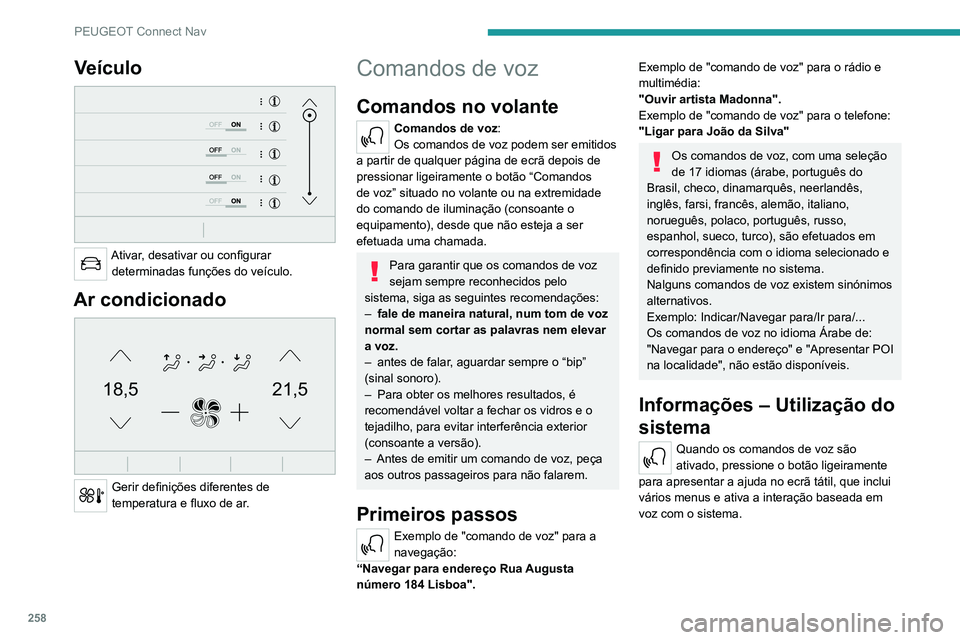 PEUGEOT Connect Nav

Veículo

OFF ON

OFF ON

OFF ON

OFF ON

Ativar, desativar ou configurar determinadas funções do veículo.

Ar condicionado

18,5

21,5

Gerir definições diferentes de temperatura e fluxo de ar.

Comandos de voz

Comandos no volante

Comandos de voz:
Os comandos de voz podem ser emitidos a partir de qualquer página de ecrã depois de pressionar ligeiramente o botão “Comandos de voz” situado no volante ou na extremidade do comando de iluminação (consoante o equipamento), desde que não esteja a ser efetuada uma chamada.

Para garantir que os comandos de voz sejam sempre reconhecidos pelo sistema, siga as seguintes recomendações:
– fale de maneira natural, num tom de voz normal sem cortar as palavras nem elevar a voz.
– antes de falar, aguardar sempre o “bip” (sinal sonoro).
– Para obter os melhores resultados, é recomendável voltar a fechar os vidros e o tejadilho, para evitar interferência exterior (consoante a versão).
– Antes de emitir um comando de voz, peça aos outros passageiros para não falarem.

Primeiros passos

Exemplo de "comando de voz" para a navegação:
“Navegar para endereço Rua Augusta número 184 Lisboa".

Exemplo de "comando de voz" para o rádio e multimédia:
"Ouvir artista Madonna".
Exemplo de "comando de voz" para o telefone:
"Ligar para João da Silva"

Os comandos de voz, com uma seleção de 17 idiomas (árabe, português do Brasil, checo, dinamarquês, neerlandês, inglês, farsi, francês, alemão, italiano, norueguês, polaco, português, russo, espanhol, sueco, turco), são efetuados em correspondência com o idioma selecionado e definido previamente no sistema.
Nalguns comandos de voz existem sinónimos alternativos.
Exemplo: Indicar/Navegar para/Ir para/...
Os comandos de voz no idioma Árabe de: "Navegar para o endereço" e "Apresentar POI na localidade", não estão disponíveis.

Informações – Utilização do sistema

Quando os comandos de voz são ativado, pressione o botão ligeiramente para apresentar a ajuda no ecrã tátil, que inclui vários menus e ativa a interação baseada em voz com o sistema.

258

carmanualsonline.info