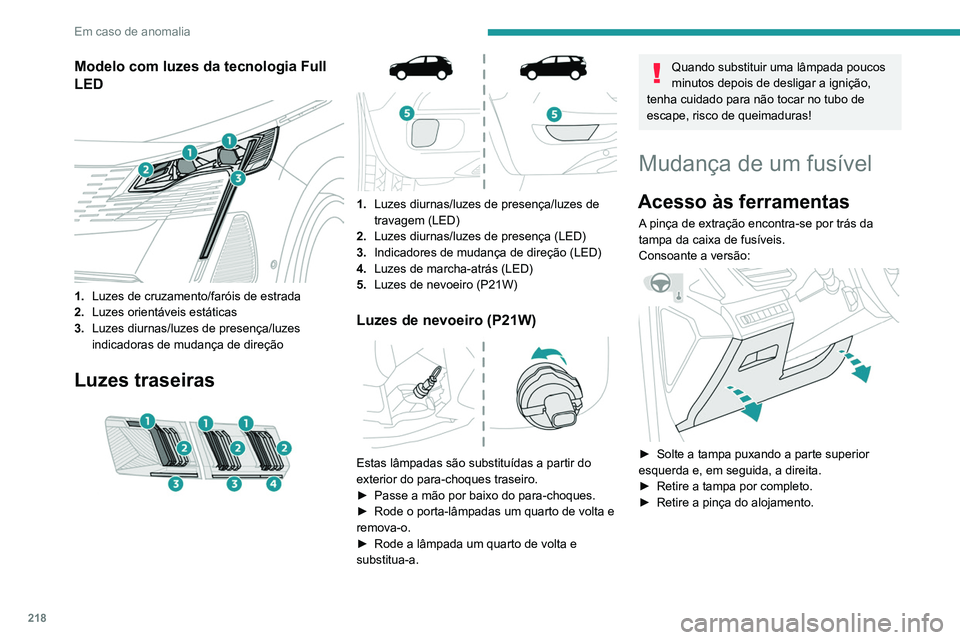 Em caso de anomalia

Modelo com luzes da tecnologia Full LED

1
1
2
3

1. Luzes de cruzamento/faróis de estrada
2. Luzes orientáveis estáticas
3. Luzes diurnas/luzes de presença/luzes indicadoras de mudança de direção

Luzes traseiras

1
1
1
2
2
2
3
3
4

5
5

1. Luzes diurnas/luzes de presença/luzes de travagem (LED)
2. Luzes diurnas/luzes de presença (LED)
3. Indicadores de mudança de direção (LED)
4. Luzes de marcha-atrás (LED)
5. Luzes de nevoeiro (P21W)

Luzes de nevoeiro (P21W)

Estas lâmpadas são substituídas a partir do exterior do para-choques traseiro.
► Passe a mão por baixo do para-choques.
► Rode o porta-lâmpadas um quarto de volta e remova-o.
► Rode a lâmpada um quarto de volta e substitua-a.

Quando substituir uma lâmpada poucos minutos depois de desligar a ignição, tenha cuidado para não tocar no tubo de escape, risco de queimaduras!

Mudança de um fusível

Acesso às ferramentas

A pinça de extração encontra-se por trás da tampa da caixa de fusíveis.
Consoante a versão:

► Solte a tampa puxando a parte superior esquerda e, em seguida, a direita.
► Retire a tampa por completo.
► Retire a pinça do alojamento.

218

carmanualsonline.info