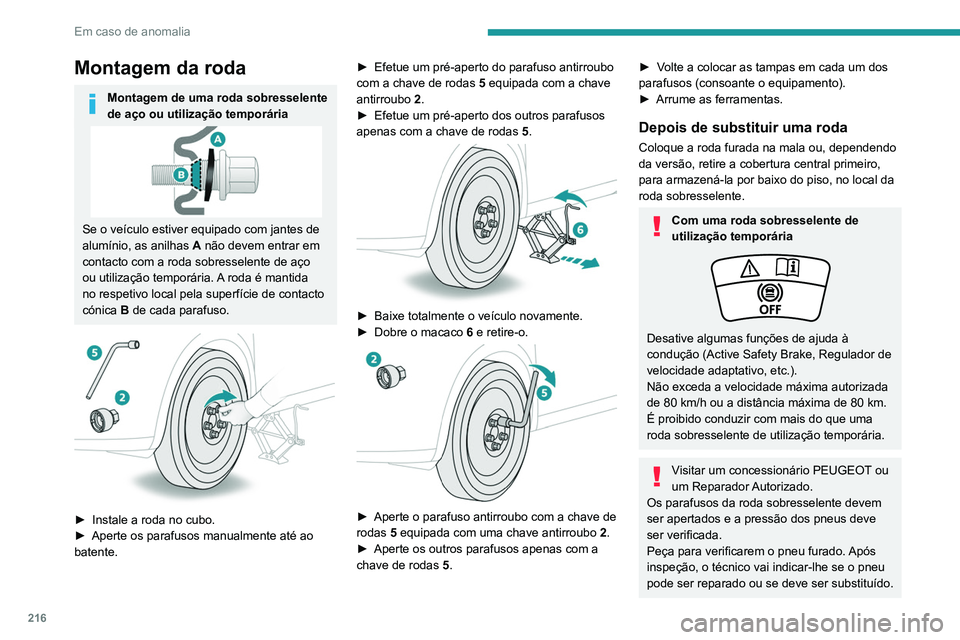 Em caso de anomalia

Montagem da roda

Montagem de uma roda sobresselente de aço ou utilização temporária

A

B

Se o veículo estiver equipado com jantes de alumínio, as anilhas A não devem entrar em contacto com a roda sobresselente de aço ou utilização temporária. A roda é mantida no respetivo local pela superfície de contacto cónica B de cada parafuso.

5

2

► Instale a roda no cubo.
► Aperte os parafusos manualmente até ao batente.

► Efetue um pré-aperto do parafuso antirroubo com a chave de rodas 5 equipada com a chave antirroubo 2.
► Efetue um pré-aperto dos outros parafusos apenas com a chave de rodas 5.

6

► Baixe totalmente o veículo novamente.
► Dobre o macaco 6 e retire-o.

2

5

► Aperte o parafuso antirroubo com a chave de rodas 5 equipada com uma chave antirroubo 2.
► Aperte os outros parafusos apenas com a chave de rodas 5.

► Volte a colocar as tampas em cada um dos parafusos (consoante o equipamento).
► Arrume as ferramentas.

Depois de substituir uma roda

Coloque a roda furada na mala ou, dependendo da versão, retire a cobertura central primeiro, para armazená-la por baixo do piso, no local da roda sobresselente.

Com uma roda sobresselente de utilização temporária

OFF

Desative algumas funções de ajuda à condução (Active Safety Brake, Regulador de velocidade adaptativo, etc.).
Não exceda a velocidade máxima autorizada de 80 km/h ou a distância máxima de 80 km.
É proibido conduzir com mais do que uma roda sobresselente de utilização temporária.

Visitar um concessionário PEUGEOT ou um Reparador Autorizado.
Os parafusos da roda sobresselente devem ser apertados e a pressão dos pneus deve ser verificada.
Peça para verificarem o pneu furado. Após inspeção, o técnico vai indicar-lhe se o pneu pode ser reparado ou se deve ser substituído.

216

carmanualsonline.info