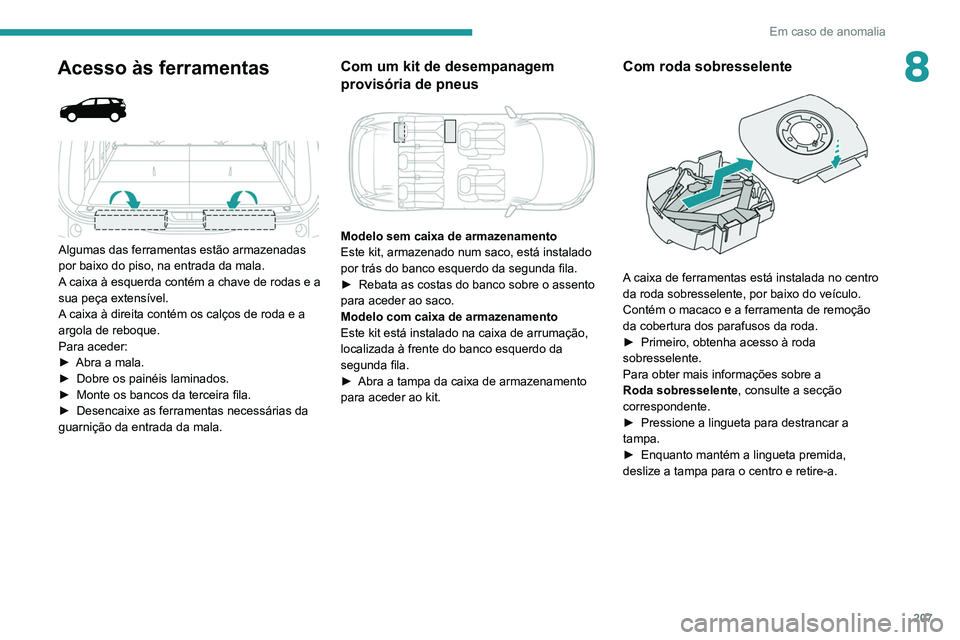 Em caso de anomalia

8

Acesso às ferramentas

Algumas das ferramentas estão armazenadas por baixo do piso, na entrada da mala.
A caixa à esquerda contém a chave de rodas e a sua peça extensível.
A caixa à direita contém os calços de roda e a argola de reboque.
Para aceder:
► Abra a mala.
► Dobre os painéis laminados.
► Monte os bancos da terceira fila.
► Desencaixe as ferramentas necessárias da guarnição da entrada da mala.

Com um kit de desempanagem provisória de pneus

Modelo sem caixa de armazenamento
Este kit, armazenado num saco, está instalado por trás do banco esquerdo da segunda fila.
► Rebata as costas do banco sobre o assento para aceder ao saco.
Modelo com caixa de armazenamento
Este kit está instalado na caixa de arrumação, localizada à frente do banco esquerdo da segunda fila.
► Abra a tampa da caixa de armazenamento para aceder ao kit.

Com roda sobresselente

A caixa de ferramentas está instalada no centro da roda sobresselente, por baixo do veículo.
Contém o macaco e a ferramenta de remoção da cobertura dos parafusos da roda.
► Primeiro, obtenha acesso à roda sobresselente.
Para obter mais informações sobre a Roda sobresselente, consulte a secção correspondente.
► Pressione a lingueta para destrancar a tampa.
► Enquanto mantém a lingueta premida, deslize a tampa para o centro e retire-a.

207

carmanualsonline.info