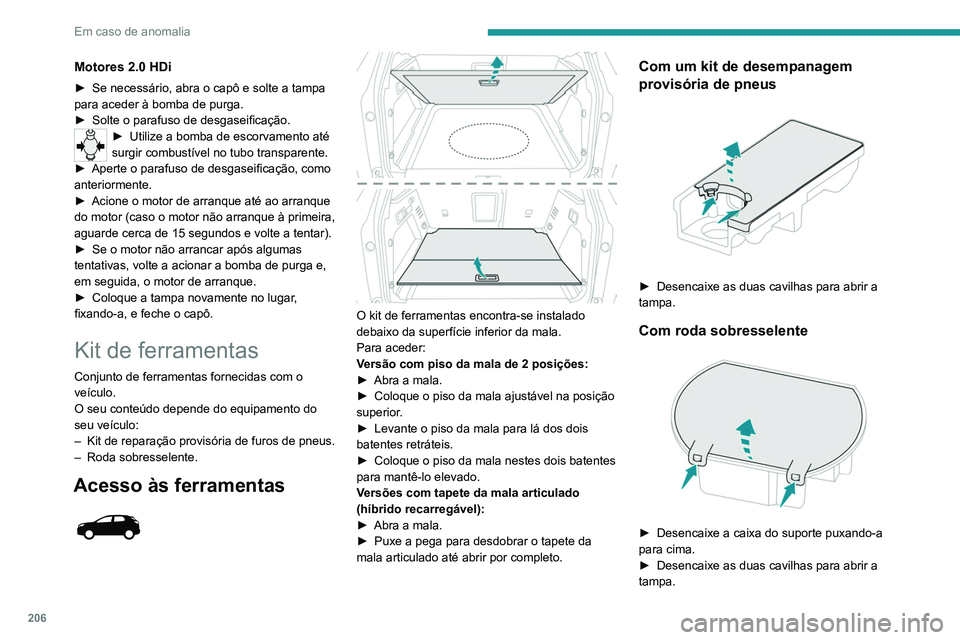 Em caso de anomalia

Motores 2.0 HDi

► Se necessário, abra o capô e solte a tampa para aceder à bomba de purga.
► Solte o parafuso de desgaseificação.
► Utilize a bomba de escorvamento até surgir combustível no tubo transparente.
► Aperte o parafuso de desgaseificação, como anteriormente.
► Acione o motor de arranque até ao arranque do motor (caso o motor não arranque à primeira, aguarde cerca de 15 segundos e volte a tentar).
► Se o motor não arrancar após algumas tentativas, volte a acionar a bomba de purga e, em seguida, o motor de arranque.
► Coloque a tampa novamente no lugar, fixando-a, e feche o capô.

Kit de ferramentas

Conjunto de ferramentas fornecidas com o veículo.
O seu conteúdo depende do equipamento do seu veículo:
– Kit de reparação provisória de furos de pneus.
– Roda sobresselente.

Acesso às ferramentas

O kit de ferramentas encontra-se instalado debaixo da superfície inferior da mala.
Para aceder:
Versão com piso da mala de 2 posições:
► Abra a mala.
► Coloque o piso da mala ajustável na posição superior.
► Levante o piso da mala para lá dos dois batentes retráteis.
► Coloque o piso da mala nestes dois batentes para mantê-lo elevado.
Versões com tapete da mala articulado (híbrido recarregável):
► Abra a mala.
► Puxe a pega para desdobrar o tapete da mala articulado até abrir por completo.

Com um kit de desempanagem provisória de pneus

► Desencaixe as duas cavilhas para abrir a tampa.

Com roda sobresselente

► Desencaixe a caixa do suporte puxando-a para cima.
► Desencaixe as duas cavilhas para abrir a tampa.

206

carmanualsonline.info