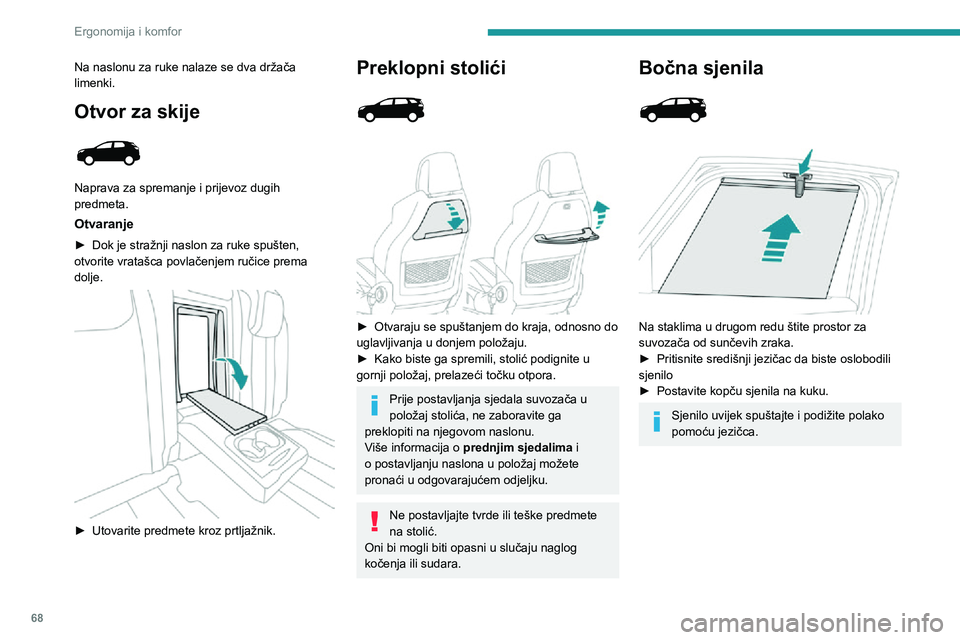 Ergonomija i komfor

Na naslonu za ruke nalaze se dva držača limenki.

Otvor za skije

Naprava za spremanje i prijevoz dugih predmeta.

Otvaranje

► Dok je stražnji naslon za ruke spušten, otvorite vratašca povlačenjem ručice prema dolje.

► Utovarite predmete kroz prtljažnik.

Preklopni stolići

► Otvaraju se spuštanjem do kraja, odnosno do uglavljivanja u donjem položaju.
► Kako biste ga spremili, stolić podignite u gornji položaj, prelazeći točku otpora.

Prije postavljanja sjedala suvozača u položaj stolića, ne zaboravite ga preklopiti na njegovom naslonu.
Više informacija o prednjim sjedalima i o postavljanju naslona u položaj možete pronaći u odgovarajućem odjeljku.

Ne postavljajte tvrde ili teške predmete na stolić.
Oni bi mogli biti opasni u slučaju naglog kočenja ili sudara.

Bočna sjenila

Na staklima u drugom redu štite prostor za suvozača od sunčevih zraka.
► Pritisnite središnji jezičac da biste oslobodili sjenilo
► Postavite kopču sjenila na kuku.

Sjenilo uvijek spuštajte i podižite polako pomoću jezičca.

68

carmanualsonline.info