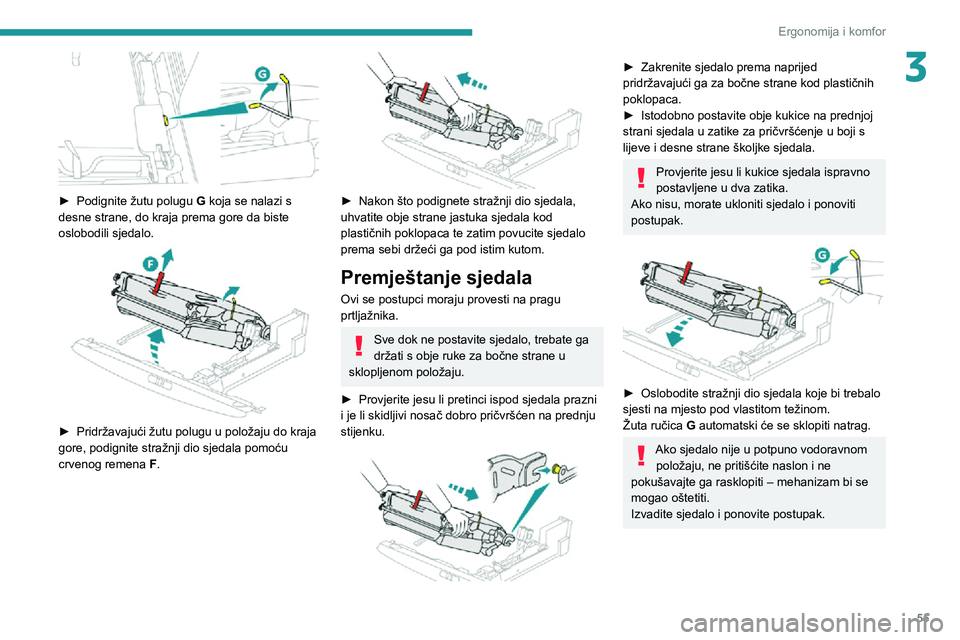 Ergonomija i komfor

3

G

► Podignite žutu polugu **G** koja se nalazi s desne strane, do kraja prema gore da biste oslobodili sjedalo.

F

► Pridržavajući žutu polugu u položaju do kraja gore, podignite stražnji dio sjedala pomoću crvenog remena **F**.

► Nakon što podignete stražnji dio sjedala, uhvatite obje strane jastuka sjedala kod plastičnih poklopaca te zatim povucite sjedalo prema sebi držeći ga pod istim kutom.

Premještanje sjedala

Ovi se postupci moraju provesti na pragu prtljažnika.

Sve dok ne postavite sjedalo, trebate ga držati s obje ruke za bočne strane u sklopljenom položaju.

► Provjerite jesu li pretinci ispod sjedala prazni i je li skidljivi nosač dobro pričvršćen na prednju stijenku.

► Zakrenite sjedalo prema naprijed pridržavajući ga za bočne strane kod plastičnih poklopaca.
► Istodobno postavite obje kukice na prednjoj strani sjedala u zatike za pričvršćenje u boji s lijeve i desne strane školjke sjedala.

Provjerite jesu li kukice sjedala ispravno postavljene u dva zatika.
Ako nisu, morate ukloniti sjedalo i ponoviti postupak.

G

► Oslobodite stražnji dio sjedala koje bi trebalo sjesti na mjesto pod vlastitom težinom.
Žuta ručica **G** automatski će se sklopiti natrag.

Ako sjedalo nije u potpuno vodoravnom položaju, ne pritišćite naslon i ne pokušavajte ga rasklopiti – mehanizam bi se mogao oštetiti.
Izvadite sjedalo i ponovite postupak.

51

carmanualsonline.info