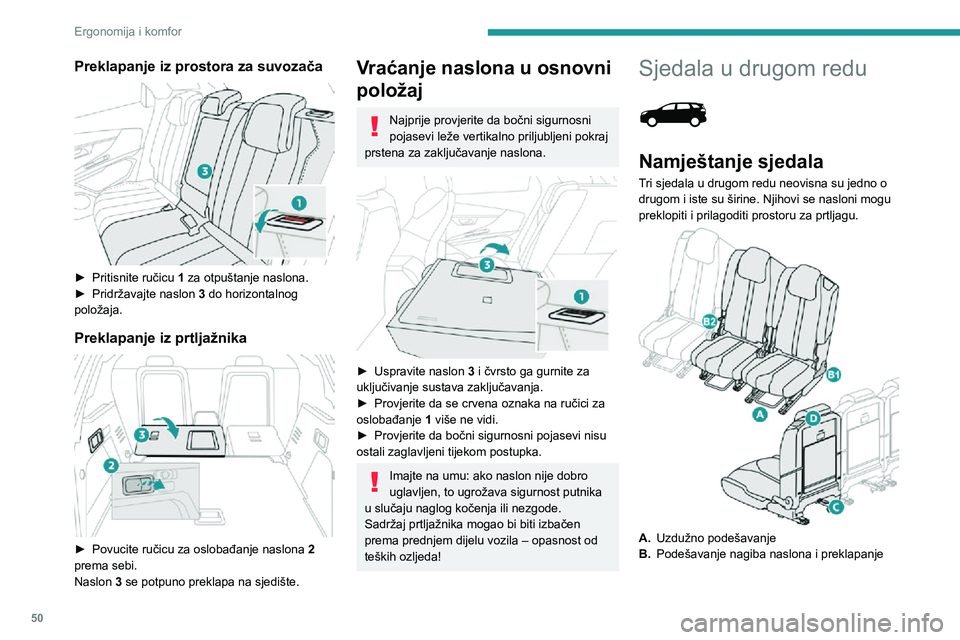 Ergonomija i komfor

Preklapanje iz prostora za suvozača

3
1

► Pritisnite ručicu 1 za otpuštanje naslona.
► Pridržavajte naslon 3 do horizontalnog položaja.

Preklapanje iz prtljažnika

3
2

► Povucite ručicu za oslobađanje naslona 2 prema sebi.
Naslon 3 se potpuno preklapa na sjedište.

Vraćanje naslona u osnovni položaj

Najprije provjerite da bočni sigurnosni pojasevi leže vertikalno priljubljeni pokraj prstena za zaključavanje naslona.

3
1

► Uspravite naslon 3 i čvrsto ga gurnite za uključivanje sustava zaključavanja.
► Provjerite da se crvena oznaka na ručici za oslobađanje 1 više ne vidi.
► Provjerite da bočni sigurnosni pojasevi nisu ostali zaglavljeni tijekom postupka.

Imajte na umu: ako naslon nije dobro uglavljen, to ugrožava sigurnost putnika u slučaju naglog kočenja ili nezgode.
Sadržaj prtljažnika mogao bi biti izbačen prema prednjem dijelu vozila – opasnost od teških ozljeda!

Sjedala u drugom redu

Namještanje sjedala

Tri sjedala u drugom redu neovisna su jedno o drugom i iste su širine. Njihovi se nasloni mogu preklopiti i prilagoditi prostoru za prtljagu.

B2
B1
A
D
C

A. Uzdužno podešavanje
B. Podešavanje nagiba naslona i preklapanje

50

carmanualsonline.info