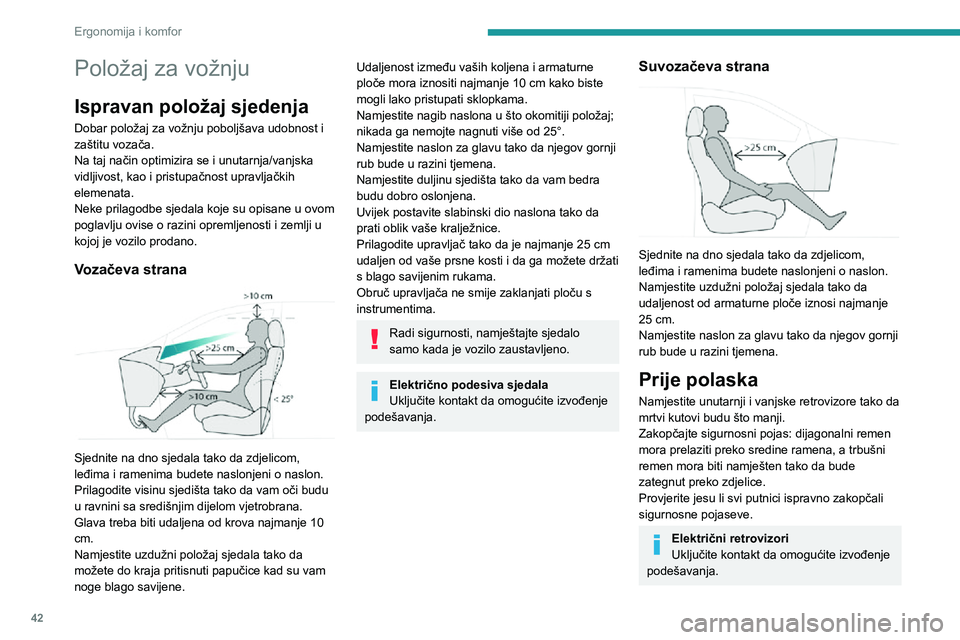 Ergonomija i komfor

Položaj za vožnju

Ispravan položaj sjedenja

Dobar položaj za vožnju poboljšava udobnost i zaštitu vozača.
Na taj način optimizira se i unutarnja/vanjska vidljivost, kao i pristupačnost upravljačkih elemenata.
Neke prilagodbe sjedala koje su opisane u ovom poglavlju ovise o razini opremljenosti i zemlji u kojoj je vozilo prodano.

Vozačeva strana

>10 cm
>25 cm
>10 cm
< 25°

Sjednite na dno sjedala tako da zdjelicom, leđima i ramenima budete naslonjeni o naslon.
Prilagodite visinu sjedišta tako da vam oči budu u ravnini sa središnjim dijelom vjetrobrana.
Glava treba biti udaljena od krova najmanje 10 cm.
Namjestite uzdužni položaj sjedala tako da možete do kraja pritisnuti papučice kad su vam noge blago savijene.

Udaljenost između vaših koljena i armaturne ploče mora iznositi najmanje 10 cm kako biste mogli lako pristupati sklopkama.
Namjestite nagib naslona u što okomitiji položaj; nikada ga nemojte nagnuti više od 25°.
Namjestite naslon za glavu tako da njegov gornji rub bude u razini tjemena.
Namjestite duljinu sjedišta tako da vam bedra budu dobro oslonjena.
Uvijek postavite slabinski dio naslona tako da prati oblik vaše kralježnice.
Prilagodite upravljač tako da je najmanje 25 cm udaljen od vaše prsne kosti i da ga možete držati s blago savijenim rukama.
Obruč upravljača ne smije zaklanjati ploču s instrumentima.

Radi sigurnosti, namještajte sjedalo samo kada je vozilo zaustavljeno.

Električno podesiva sjedala
Uključite kontakt da omogućite izvođenje podešavanja.

Suvozačeva strana

>25 cm

Sjednite na dno sjedala tako da zdjelicom, leđima i ramenima budete naslonjeni o naslon.
Namjestite uzdužni položaj sjedala tako da udaljenost od armaturne ploče iznosi najmanje 25 cm.
Namjestite naslon za glavu tako da njegov gornji rub bude u razini tjemena.

Prije polaska

Namjestite unutarnji i vanjske retrovizore tako da mrtvi kutovi budu što manji.
Zakopčajte sigurnosni pojas: dijagonalni remen mora prelaziti preko sredine ramena, a trbušni remen mora biti namješten tako da bude zategnut preko zdjelice.
Provjerite jesu li svi putnici ispravno zakopčali sigurnosne pojaseve.

Električni retrovizori
Uključite kontakt da omogućite izvođenje podešavanja.

42

carmanualsonline.info