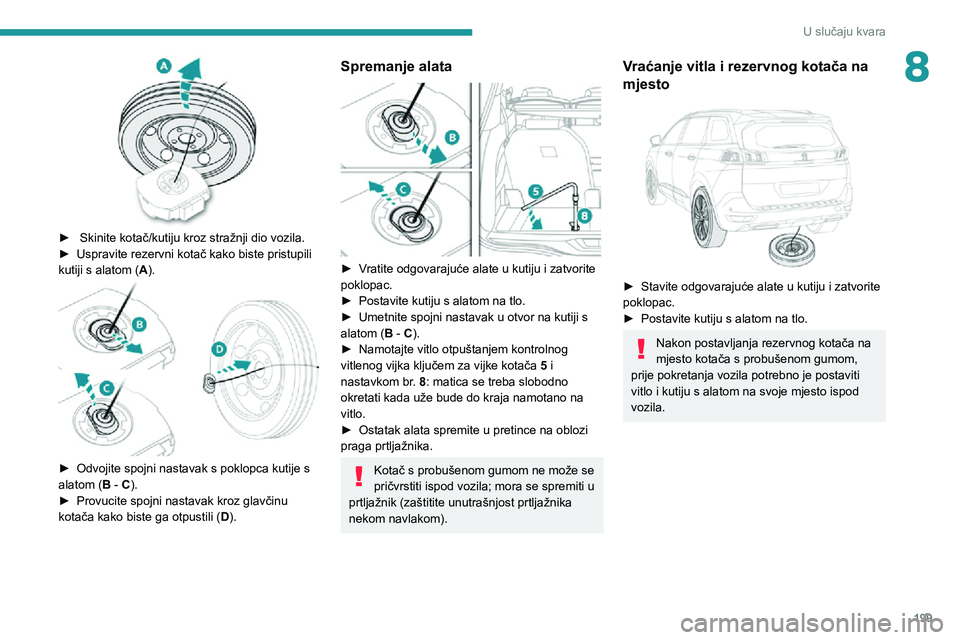 U slučaju kvara

8

A

► Skinite kotač/kutiju kroz stražnji dio vozila.
► Uspravite rezervni kotač kako biste pristupili kutiji s alatom (A).

B

C

D

► Odvojite spojni nastavak s poklopca kutije s alatom (B - C).
► Provucite spojni nastavak kroz glavčinu kotača kako biste ga otpustili (D).

Spremanje alata

B

C

5

8

► Vratite odgovarajuće alate u kutiju i zatvorite poklopac.
► Postavite kutiju s alatom na tlo.
► Umetnite spojni nastavak u otvor na kutiji s alatom (B - C).
► Namotajte vitlo otpuštanjem kontrolnog vitlenog vijka ključem za vijke kotača 5 i nastavkom br. 8: matica se treba slobodno okretati kada uže bude do kraja namotano na vitlo.
► Ostatak alata spremite u pretince na oblozi praga prtljažnika.

Kotač s probušenom gumom ne može se pričvrstiti ispod vozila; mora se spremiti u prtljažnik (zaštitite unutrašnjost prtljažnika nekom navlakom).

Vraćanje vitla i rezervnog kotača na mjesto

► Stavite odgovarajuće alate u kutiju i zatvorite poklopac.
► Postavite kutiju s alatom na tlo.

Nakon postavljanja rezervnog kotača na mjesto kotača s probušenom gumom, prije pokretanja vozila potrebno je postaviti vitlo i kutiju s alatom na svoje mjesto ispod vozila.

199

carmanualsonline.info