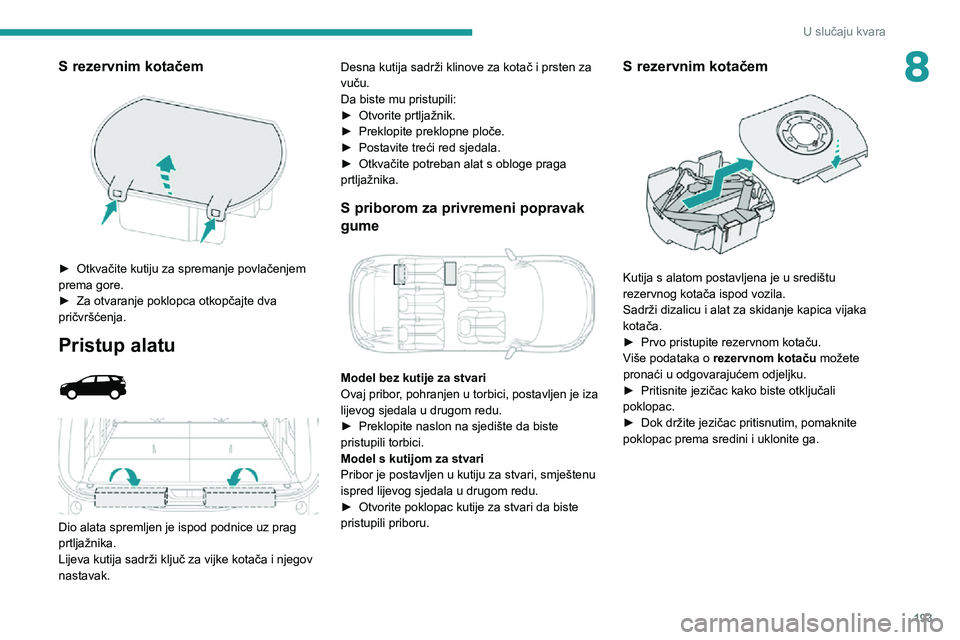 U slučaju kvara

8

S rezervnim kotačem

► Otkvačite kutiju za spremanje povlačenjem prema gore.
► Za otvaranje poklopca otkopčajte dva pričvršćenja.

Pristup alatu

Dio alata spremljen je ispod podnice uz prag prtljažnika.
Lijeva kutija sadrži ključ za vijke kotača i njegov nastavak.

Desna kutija sadrži klinove za kotač i prsten za vuču.
Da biste mu pristupili:
► Otvorite prtljažnik.
► Preklopite preklopne ploče.
► Postavite treći red sjedala.
► Otkvačite potreban alat s obloge praga prtljažnika.

S priborom za privremeni popravak gume

Model bez kutije za stvari
Ovaj pribor, pohranjen u torbici, postavljen je iza lijevog sjedala u drugom redu.
► Preklopite naslon na sjedište da biste pristupili torbici.
Model s kutijom za stvari
Pribor je postavljen u kutiju za stvari, smještenu ispred lijevog sjedala u drugom redu.
► Otvorite poklopac kutije za stvari da biste pristupili priboru.

S rezervnim kotačem

Kutija s alatom postavljena je u središtu rezervnog kotača ispod vozila.
Sadrži dizalicu i alat za skidanje kapica vijaka kotača.
► Prvo pristupite rezervnom kotaču.
Više podataka o rezervnom kotaču možete pronaći u odgovarajućem odjeljku.
► Pritisnite jezičac kako biste otključali poklopac.
► Dok držite jezičac pritisnutim, pomaknite poklopac prema sredini i uklonite ga.

193

carmanualsonline.info