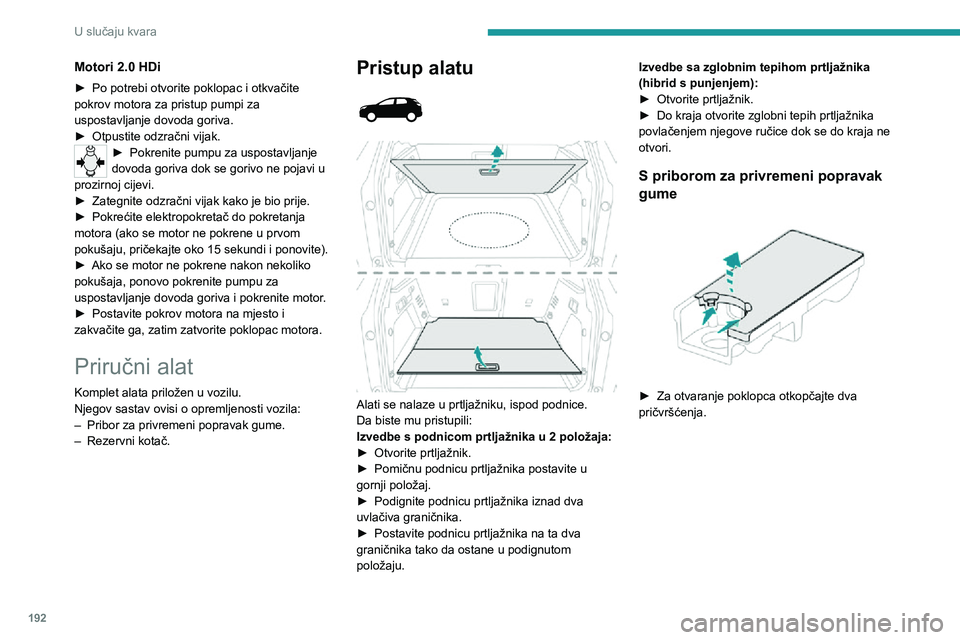 U slučaju kvara

Motori 2.0 HDi

► Po potrebi otvorite poklopac i otkvačite pokrov motora za pristup pumpi za uspostavljanje dovoda goriva.
► Otpustite odzračni vijak.
► Pokrenite pumpu za uspostavljanje dovoda goriva dok se gorivo ne pojavi u prozirnoj cijevi.
► Zategnite odzračni vijak kako je bio prije.
► Pokrećite elektropokretač do pokretanja motora (ako se motor ne pokrene u prvom pokušaju, pričekajte oko 15 sekundi i ponovite).
► Ako se motor ne pokrene nakon nekoliko pokušaja, ponovo pokrenite pumpu za uspostavljanje dovoda goriva i pokrenite motor.
► Postavite pokrov motora na mjesto i zakvačite ga, zatim zatvorite poklopac motora.

Priručni alat

Komplet alata priložen u vozilu.
Njegov sastav ovisi o opremljenosti vozila:
– Pribor za privremeni popravak gume.
– Rezervni kotač.

Pristup alatu

Alati se nalaze u prtljažniku, ispod podnice.
Da biste mu pristupili:
Izvedbe s podnicom prtljažnika u 2 položaja:
► Otvorite prtljažnik.
► Pomičnu podnicu prtljažnika postavite u gornji položaj.
► Podignite podnicu prtljažnika iznad dva uvlačiva graničnika.
► Postavite podnicu prtljažnika na ta dva graničnika tako da ostane u podignutom položaju.

Izvedbe sa zglobnim tepihom prtljažnika (hibrid s punjenjem):
► Otvorite prtljažnik.
► Do kraja otvorite zglobni tepih prtljažnika povlačenjem njegove ručice dok se do kraja ne otvori.

S priborom za privremeni popravak gume

► Za otvaranje poklopca otkopčajte dva pričvršćenja.

192

carmanualsonline.info