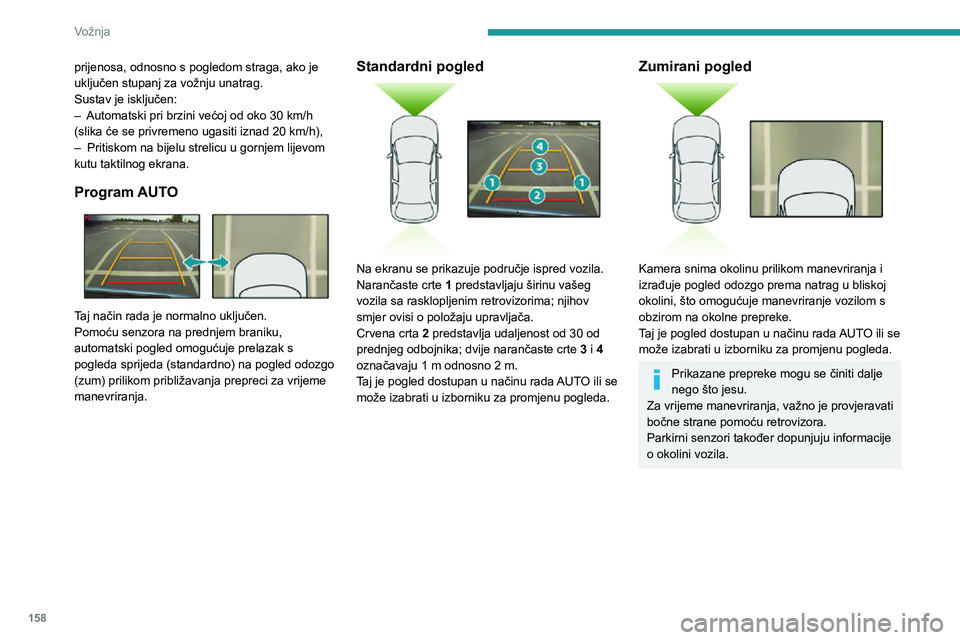 Vožnja

prijenosa, odnosno s pogledom straga, ako je uključen stupanj za vožnju unatrag.
Sustav je isključen:
– Automatski pri brzini većoj od oko 30 km/h (slika će se privremeno ugasiti iznad 20 km/h),
– Pritiskom na bijelu strelicu u gornjem lijevom kutu taktilnog ekrana.

Program AUTO

Taj način rada je normalno uključen.
Pomoću senzora na prednjem braniku, automatski pogled omogućuje prelazak s pogleda sprijeda (standardno) na pogled odozgo (zum) prilikom približavanja prepreci za vrijeme manevriranja.

Standardni pogled

4
3
1
1
2

Na ekranu se prikazuje područje ispred vozila.
Narančaste crte 1 predstavljaju širinu vašeg vozila sa rasklopljenim retrovizorima; njihov smjer ovisi o položaju upravljača.
Crvena crta 2 predstavlja udaljenost od 30 od prednjeg odbojnika; dvije narančaste crte 3 i 4 označavaju 1 m odnosno 2 m.
Taj je pogled dostupan u načinu rada AUTO ili se može izabrati u izborniku za promjenu pogleda.

Zumirani pogled

Kamera snima okolinu prilikom manevriranja i izrađuje pogled odozgo prema natrag u bliskoj okolini, što omogućuje manevriranje vozilom s obzirom na okolne prepreke.
Taj je pogled dostupan u načinu rada AUTO ili se može izabrati u izborniku za promjenu pogleda.

Prikazane prepreke mogu se činiti dalje nego što jesu.
Za vrijeme manevriranja, važno je provjeravati bočne strane pomoću retrovizora.
Parkirni senzori također dopunjuju informacije o okolini vozila.

158

carmanualsonline.info