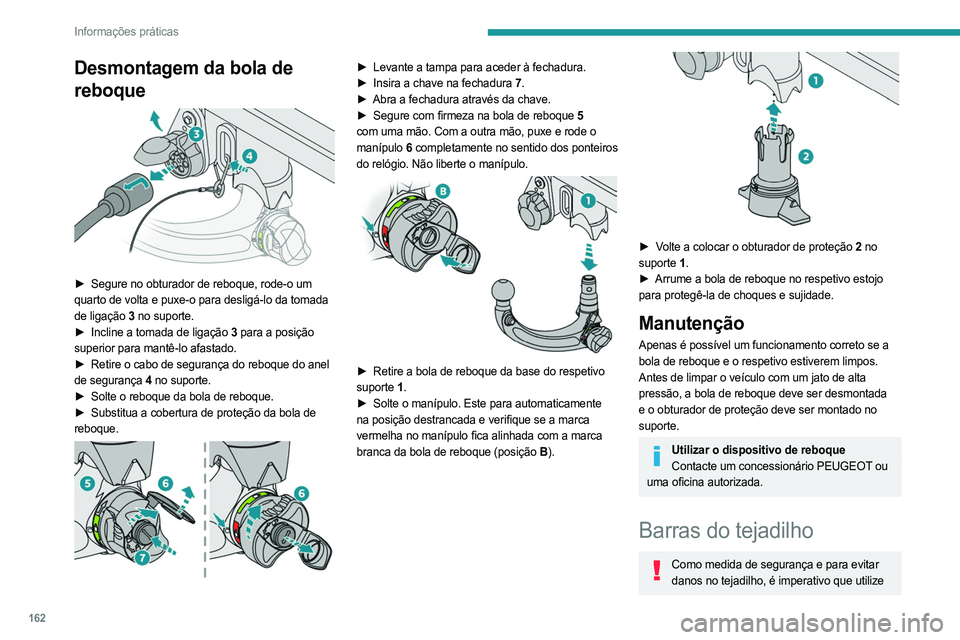 Informações práticas

Desmontagem da bola de reboque

3
4

► Segure no obturador de reboque, rode-o um quarto de volta e puxe-o para desligá-lo da tomada de ligação 3 no suporte.
► Incline a tomada de ligação 3 para a posição superior para mantê-lo afastado.
► Retire o cabo de segurança do reboque do anel de segurança 4 no suporte.
► Solte o reboque da bola de reboque.
► Substitua a cobertura de proteção da bola de reboque.

5
6
7
6

► Levante a tampa para aceder à fechadura.
► Insira a chave na fechadura 7.
► Abra a fechadura através da chave.
► Segure com firmeza na bola de reboque 5 com uma mão. Com a outra mão, puxe e rode o manípulo 6 completamente no sentido dos ponteiros do relógio. Não liberte o manípulo.

B
1

► Retire a bola de reboque da base do respetivo suporte 1.
► Solte o manípulo. Este para automaticamente na posição destrancada e verifique se a marca vermelha no manípulo fica alinhada com a marca branca da bola de reboque (posição B).

1
2

► Volte a colocar o obturador de proteção 2 no suporte 1.
► Arrume a bola de reboque no respetivo estojo para protegê-la de choques e sujidade.

Manutenção

Apenas é possível um funcionamento correto se a bola de reboque e o respetivo estiverem limpos.
Antes de limpar o veículo com um jato de alta pressão, a bola de reboque deve ser desmontada e o obturador de proteção deve ser montado no suporte.

Utilizar o dispositivo de reboque
Contacte um concessionário PEUGEOT ou uma oficina autorizada.

Barras do tejadilho

Como medida de segurança e para evitar danos no tejadilho, é imperativo que utilize

162

carmanualsonline.info