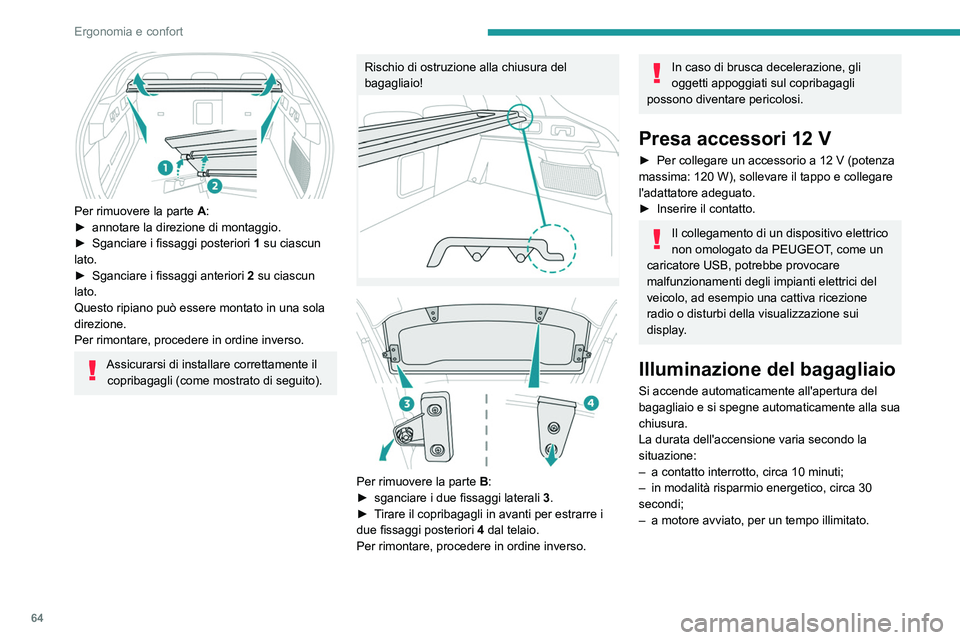 Ergonomia e confort

1
2

Per rimuovere la parte A:
► annotare la direzione di montaggio.
► Sganciare i fissaggi posteriori 1 su ciascun lato.
► Sganciare i fissaggi anteriori 2 su ciascun lato.
Questo ripiano può essere montato in una sola direzione.
Per rimontare, procedere in ordine inverso.

Assicurarsi di installare correttamente il copribagagli (come mostrato di seguito).

Rischio di ostruzione alla chiusura del bagagliaio!

3
4

Per rimuovere la parte B:
► sganciare i due fissaggi laterali 3.
► Tirare il copribagagli in avanti per estrarre i due fissaggi posteriori 4 dal telaio.
Per rimontare, procedere in ordine inverso.

In caso di brusca decelerazione, gli oggetti appoggiati sul copribagagli possono diventare pericolosi.

Presa accessori 12 V

► Per collegare un accessorio a 12 V (potenza massima: 120 W), sollevare il tappo e collegare l'adattatore adeguato.
► Inserire il contatto.

Il collegamento di un dispositivo elettrico non omologato da PEUGEOT, come un caricatore USB, potrebbe provocare malfunzionamenti degli impianti elettrici del veicolo, ad esempio una cattiva ricezione radio o disturbi della visualizzazione sui display.

Illuminazione del bagagliaio

Si accende automaticamente all'apertura del bagagliaio e si spegne automaticamente alla sua chiusura.
La durata dell'accensione varia secondo la situazione:
– a contatto interrotto, circa 10 minuti;
– in modalità risparmio energetico, circa 30 secondi;
– a motore avviato, per un tempo illimitato.

64

carmanualsonline.info