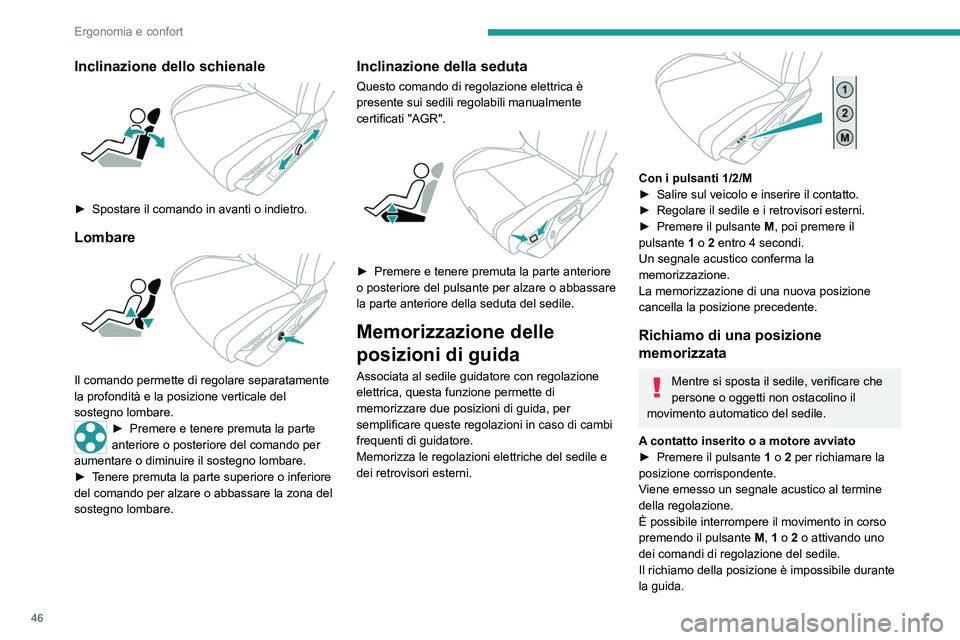 Ergonomia e confort

Inclinazione dello schienale

► Spostare il comando in avanti o indietro.

Lombare

Il comando permette di regolare separatamente la profondità e la posizione verticale del sostegno lombare.

► Premere e tenere premuta la parte anteriore o posteriore del comando per aumentare o diminuire il sostegno lombare.
► Tenere premuta la parte superiore o inferiore del comando per alzare o abbassare la zona del sostegno lombare.

Inclinazione della seduta

Questo comando di regolazione elettrica è presente sui sedili regolabili manualmente certificati "AGR".

► Premere e tenere premuta la parte anteriore o posteriore del pulsante per alzare o abbassare la parte anteriore della seduta del sedile.

Memorizzazione delle posizioni di guida

Associata al sedile guidatore con regolazione elettrica, questa funzione permette di memorizzare due posizioni di guida, per semplificare queste regolazioni in caso di cambi frequenti di guidatore.
Memorizza le regolazioni elettriche del sedile e dei retrovisori esterni.

1
2
M

Con i pulsanti 1/2/M
► Salire sul veicolo e inserire il contatto.
► Regolare il sedile e i retrovisori esterni.
► Premere il pulsante M, poi premere il pulsante 1 o 2 entro 4 secondi.
Un segnale acustico conferma la memorizzazione.
La memorizzazione di una nuova posizione cancella la posizione precedente.

Richiamo di una posizione memorizzata

Mentre si sposta il sedile, verificare che persone o oggetti non ostacolino il movimento automatico del sedile.

A contatto inserito o a motore avviato
► Premere il pulsante 1 o 2 per richiamare la posizione corrispondente.
Viene emesso un segnale acustico al termine della regolazione.
È possibile interrompere il movimento in corso premendo il pulsante M, 1 o 2 o attivando uno dei comandi di regolazione del sedile.
Il richiamo della posizione è impossibile durante la guida.

46

carmanualsonline.info