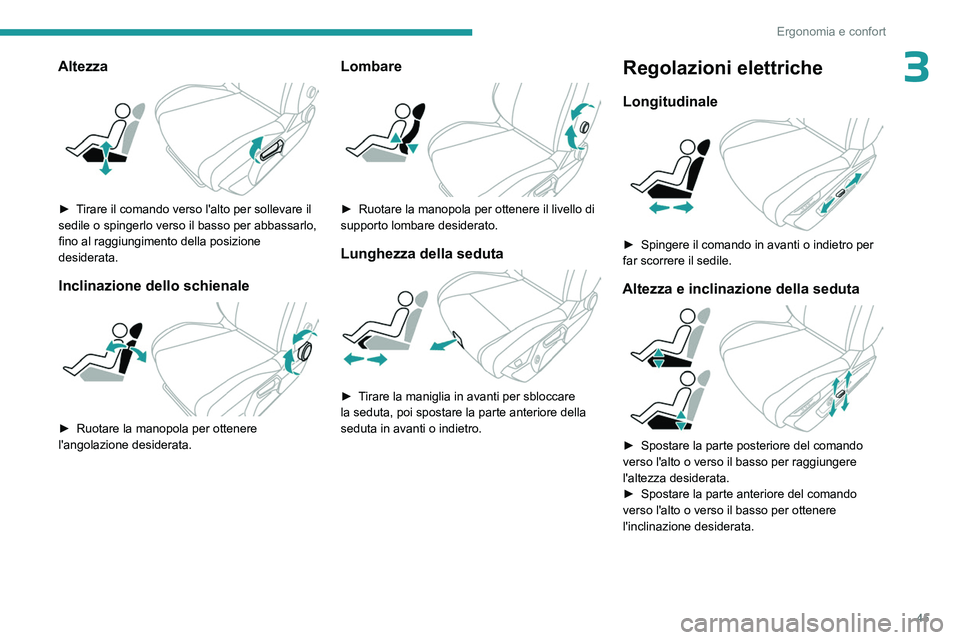 Ergonomia e confort

3

Altezza

► Tirare il comando verso l'alto per sollevare il sedile o spingerlo verso il basso per abbassarlo, fino al raggiungimento della posizione desiderata.

Inclinazione dello schienale

► Ruotare la manopola per ottenere l'angolazione desiderata.

Lombare

► Ruotare la manopola per ottenere il livello di supporto lombare desiderato.

Lunghezza della seduta

► Tirare la maniglia in avanti per sbloccare la seduta, poi spostare la parte anteriore della seduta in avanti o indietro.

Regolazioni elettriche

Longitudinale

► Spingere il comando in avanti o indietro per far scorrere il sedile.

Altezza e inclinazione della seduta

► Spostare la parte posteriore del comando verso l'alto o verso il basso per raggiungere l'altezza desiderata.
► Spostare la parte anteriore del comando verso l'alto o verso il basso per ottenere l'inclinazione desiderata.

45

carmanualsonline.info