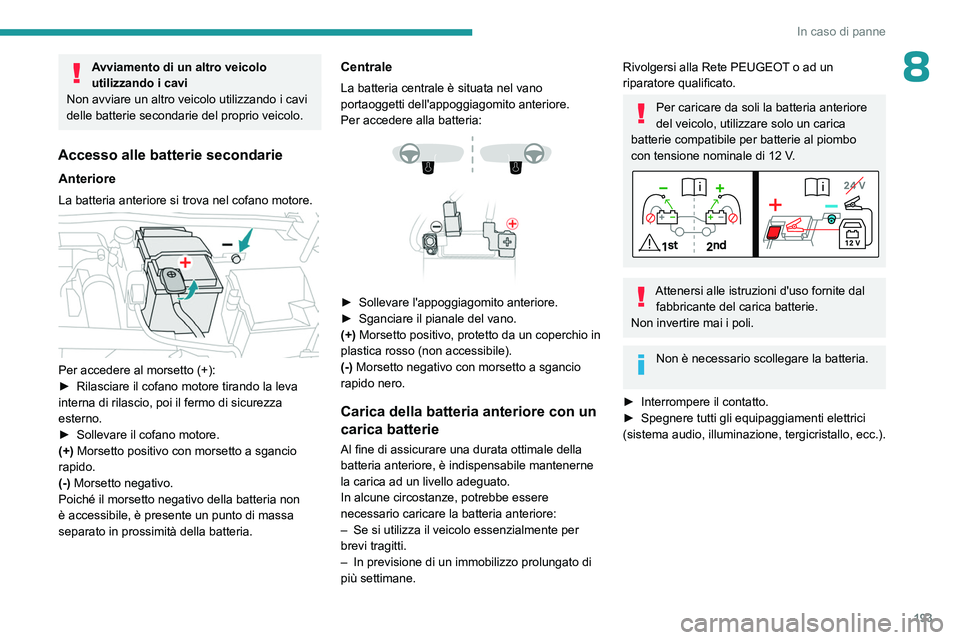 In caso di panne

8

Avviamento di un altro veicolo utilizzando i cavi
Non avviare un altro veicolo utilizzando i cavi delle batterie secondarie del proprio veicolo.

Accesso alle batterie secondarie

Anteriore

La batteria anteriore si trova nel cofano motore.

Per accedere al morsetto (+):
► Rilasciare il cofano motore tirando la leva interna di rilascio, poi il fermo di sicurezza esterno.
► Sollevare il cofano motore.
(+) Morsetto positivo con morsetto a sgancio rapido.
(-) Morsetto negativo.
Poiché il morsetto negativo della batteria non è accessibile, è presente un punto di massa separato in prossimità della batteria.

Centrale

La batteria centrale è situata nel vano portaoggetti dell'appoggiagomito anteriore.
Per accedere alla batteria:

► Sollevare l'appoggiagomito anteriore.
► Sganciare il pianale del vano.
(+) Morsetto positivo, protetto da un coperchio in plastica rosso (non accessibile).
(-) Morsetto negativo con morsetto a sgancio rapido nero.

Carica della batteria anteriore con un carica batterie

Al fine di assicurare una durata ottimale della batteria anteriore, è indispensabile mantenerne la carica ad un livello adeguato.
In alcune circostanze, potrebbe essere necessario caricare la batteria anteriore:
– Se si utilizza il veicolo essenzialmente per brevi tragitti.
– In previsione di un immobilizzo prolungato di più settimane.

Rivolgersi alla Rete PEUGEOT o ad un riparatore qualificato.

Per caricare da soli la batteria anteriore del veicolo, utilizzare solo un carica batterie compatibile per batterie al piombo con tensione nominale di 12 V.

1st 2nd 24 V 12 V

Attenersi alle istruzioni d'uso fornite dal fabbricante del carica batterie.
Non invertire mai i poli.

Non è necessario scollegare la batteria.

► Interrompere il contatto.
► Spegnere tutti gli equipaggiamenti elettrici (sistema audio, illuminazione, tergicristallo, ecc.).

193

carmanualsonline.info