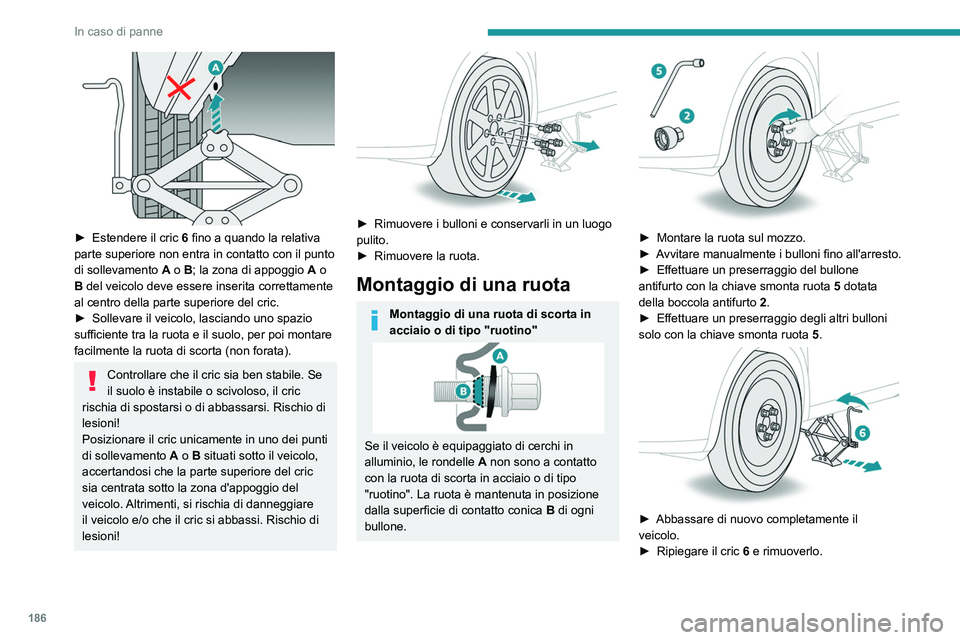 In caso di panne

A

► Estendere il cric 6 fino a quando la relativa parte superiore non entra in contatto con il punto di sollevamento A o B; la zona di appoggio A o B del veicolo deve essere inserita correttamente al centro della parte superiore del cric.
► Sollevare il veicolo, lasciando uno spazio sufficiente tra la ruota e il suolo, per poi montare facilmente la ruota di scorta (non forata).

Controllare che il cric sia ben stabile. Se il suolo è instabile o scivoloso, il cric rischia di spostarsi o di abbassarsi. Rischio di lesioni!
Posizionare il cric unicamente in uno dei punti di sollevamento A o B situati sotto il veicolo, accertandosi che la parte superiore del cric sia centrata sotto la zona d'appoggio del veicolo. Altrimenti, si rischia di danneggiare il veicolo e/o che il cric si abbassi. Rischio di lesioni!

► Rimuovere i bulloni e conservarli in un luogo pulito.
► Rimuovere la ruota.

Montaggio di una ruota

Montaggio di una ruota di scorta in acciaio o di tipo "ruotino"

A
B

Se il veicolo è equipaggiato di cerchi in alluminio, le rondelle A non sono a contatto con la ruota di scorta in acciaio o di tipo "ruotino". La ruota è mantenuta in posizione dalla superficie di contatto conica B di ogni bullone.

5
2

► Montare la ruota sul mozzo.
► Avvitare manualmente i bulloni fino all'arresto.
► Effettuare un preserraggio del bullone antifurto con la chiave smonta ruota 5 dotata della boccola antifurto 2.
► Effettuare un preserraggio degli altri bulloni solo con la chiave smonta ruota 5.

6

► Abbassare di nuovo completamente il veicolo.
► Ripiegare il cric 6 e rimuoverlo.

186

carmanualsonline.info