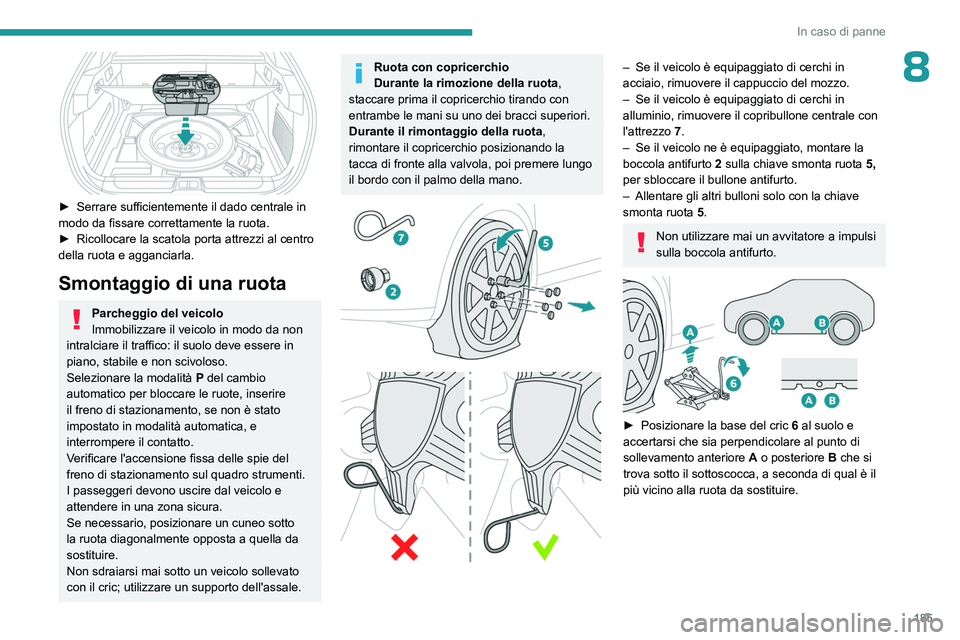 In caso di panne

8

► Serrare sufficientemente il dado centrale in modo da fissare correttamente la ruota.
► Ricollocare la scatola porta attrezzi al centro della ruota e agganciarla.

Smontaggio di una ruota

Parcheggio del veicolo
Immobilizzare il veicolo in modo da non intralciare il traffico: il suolo deve essere in piano, stabile e non scivoloso.
Selezionare la modalità P del cambio automatico per bloccare le ruote, inserire il freno di stazionamento, se non è stato impostato in modalità automatica, e interrompere il contatto.
Verificare l'accensione fissa delle spie del freno di stazionamento sul quadro strumenti.
I passeggeri devono uscire dal veicolo e attendere in una zona sicura.
Se necessario, posizionare un cuneo sotto la ruota diagonalmente opposta a quella da sostituire.
Non sdraiarsi mai sotto un veicolo sollevato con il cric; utilizzare un supporto dell'assale.

Ruota con copricerchio
Durante la rimozione della ruota, staccare prima il copricerchio tirando con entrambe le mani su uno dei bracci superiori.
Durante il rimontaggio della ruota, rimontare il copricerchio posizionando la tacca di fronte alla valvola, poi premere lungo il bordo con il palmo della mano.

7
2
5

– Se il veicolo è equipaggiato di cerchi in acciaio, rimuovere il cappuccio del mozzo.
– Se il veicolo è equipaggiato di cerchi in alluminio, rimuovere il copribullone centrale con l'attrezzo 7.
– Se il veicolo ne è equipaggiato, montare la boccola antifurto 2 sulla chiave smonta ruota 5, per sbloccare il bullone antifurto.
– Allentare gli altri bulloni solo con la chiave smonta ruota 5.

Non utilizzare mai un avvitatore a impulsi sulla boccola antifurto.

A
6
A
B
A
B

► Posizionare la base del cric 6 al suolo e accertarsi che sia perpendicolare al punto di sollevamento anteriore A o posteriore B che si trova sotto il sottoscocca, a seconda di qual è il più vicino alla ruota da sostituire.

185

carmanualsonline.info