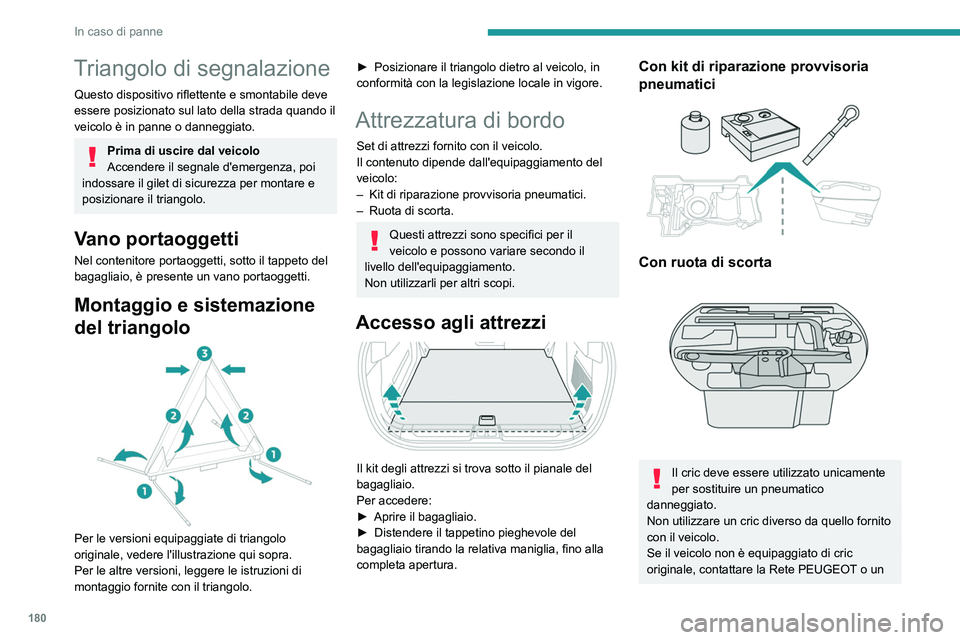 In caso di panne

Triangolo di segnalazione

Questo dispositivo riflettente e smontabile deve essere posizionato sul lato della strada quando il veicolo è in panne o danneggiato.

Prima di uscire dal veicolo
Accendere il segnale d'emergenza, poi indossare il gilet di sicurezza per montare e posizionare il triangolo.

Vano portaoggetti

Nel contenitore portaoggetti, sotto il tappeto del bagagliaio, è presente un vano portaoggetti.

Montaggio e sistemazione del triangolo

3
2
2
1
1

Per le versioni equipaggiate di triangolo originale, vedere l'illustrazione qui sopra.
Per le altre versioni, leggere le istruzioni di montaggio fornite con il triangolo.

► Posizionare il triangolo dietro al veicolo, in conformità con la legislazione locale in vigore.

Attrezzatura di bordo

Set di attrezzi fornito con il veicolo.
Il contenuto dipende dall'equipaggiamento del veicolo:
– Kit di riparazione provvisoria pneumatici.
– Ruota di scorta.

Questi attrezzi sono specifici per il veicolo e possono variare secondo il livello dell'equipaggiamento.
Non utilizzarli per altri scopi.

Accesso agli attrezzi

Il kit degli attrezzi si trova sotto il pianale del bagagliaio.
Per accedere:
► Aprire il bagagliaio.
► Distendere il tappetino pieghevole del bagagliaio tirando la relativa maniglia, fino alla completa apertura.

Con kit di riparazione provvisoria pneumatici

Con ruota di scorta

Il cric deve essere utilizzato unicamente per sostituire un pneumatico danneggiato.
Non utilizzare un cric diverso da quello fornito con il veicolo.
Se il veicolo non è equipaggiato di cric originale, contattare la Rete PEUGEOT o un

180

carmanualsonline.info