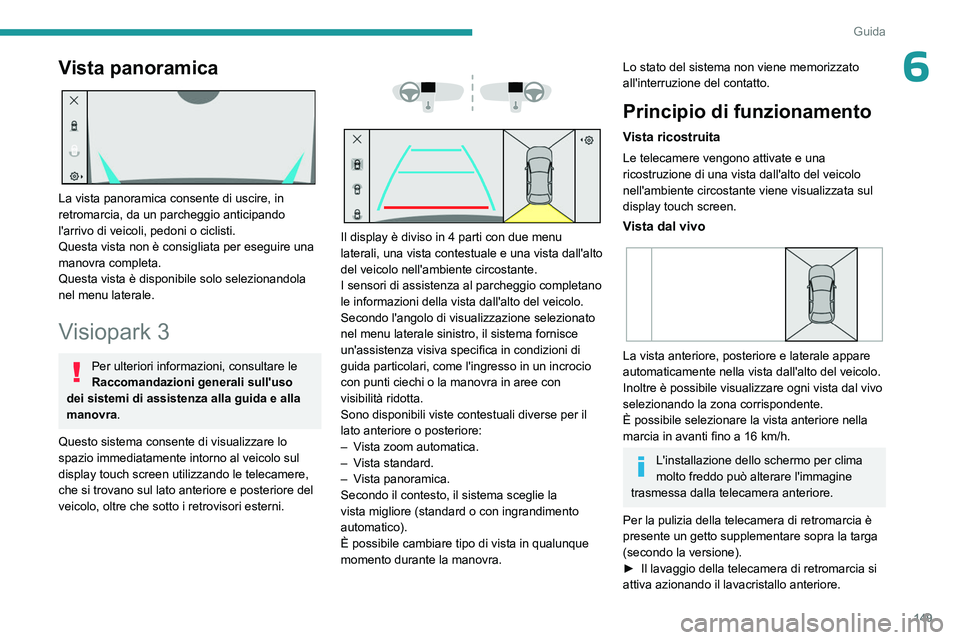 Guida

6

Vista panoramica

La vista panoramica consente di uscire, in retromarcia, da un parcheggio anticipando l'arrivo di veicoli, pedoni o ciclisti.
Questa vista non è consigliata per eseguire una manovra completa.
Questa vista è disponibile solo selezionandola nel menu laterale.

Visiopark 3

Per ulteriori informazioni, consultare le Raccomandazioni generali sull'uso dei sistemi di assistenza alla guida e alla manovra.

Questo sistema consente di visualizzare lo spazio immediatamente intorno al veicolo sul display touch screen utilizzando le telecamere, che si trovano sul lato anteriore e posteriore del veicolo, oltre che sotto i retrovisori esterni.

Il display è diviso in 4 parti con due menu laterali, una vista contestuale e una vista dall'alto del veicolo nell'ambiente circostante.
I sensori di assistenza al parcheggio completano le informazioni della vista dall'alto del veicolo.
Secondo l'angolo di visualizzazione selezionato nel menu laterale sinistro, il sistema fornisce un'assistenza visiva specifica in condizioni di guida particolari, come l'ingresso in un incrocio con punti ciechi o la manovra in aree con visibilità ridotta.
Sono disponibili viste contestuali diverse per il lato anteriore o posteriore:
– Vista zoom automatica.
– Vista standard.
– Vista panoramica.
Secondo il contesto, il sistema sceglie la vista migliore (standard o con ingrandimento automatico).
È possibile cambiare tipo di vista in qualunque momento durante la manovra.

Lo stato del sistema non viene memorizzato all'interruzione del contatto.

Principio di funzionamento

Vista ricostruita

Le telecamere vengono attivate e una ricostruzione di una vista dall'alto del veicolo nell'ambiente circostante viene visualizzata sul display touch screen.

Vista dal vivo

La vista anteriore, posteriore e laterale appare automaticamente nella vista dall'alto del veicolo.
Inoltre è possibile visualizzare ogni vista dal vivo selezionando la zona corrispondente.
È possibile selezionare la vista anteriore nella marcia in avanti fino a 16 km/h.

L'installazione dello schermo per clima molto freddo può alterare l'immagine trasmessa dalla telecamera anteriore.

Per la pulizia della telecamera di retromarcia è presente un getto supplementare sopra la targa (secondo la versione).
► Il lavaggio della telecamera di retromarcia si attiva azionando il lavacristallo anteriore.

149

carmanualsonline.info