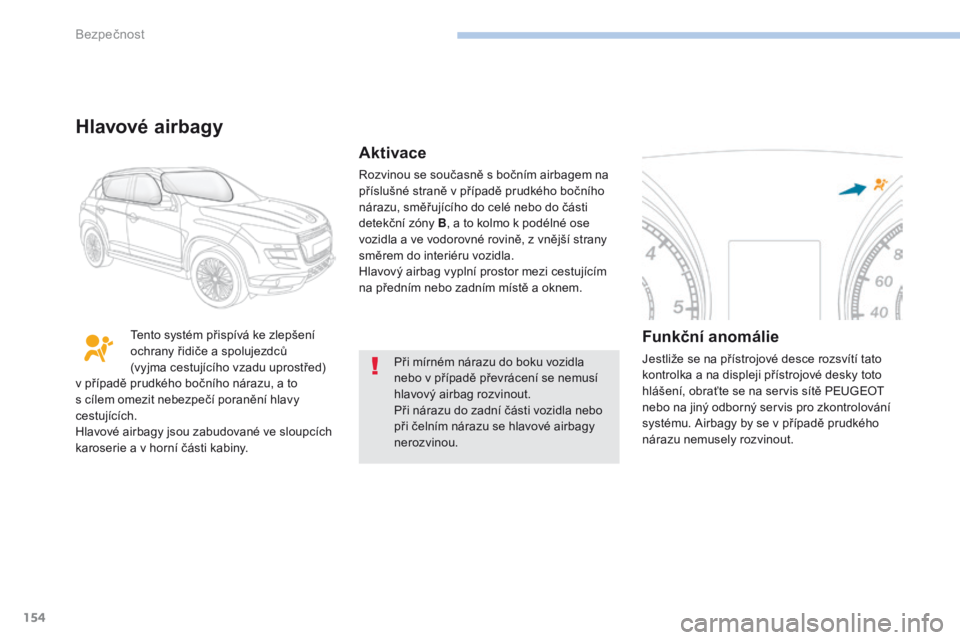 Bezpečnost

Hlavové airbagy

Tento systém přispívá ke zlepšení ochrany řidiče a spolujezdců (vyjma cestujícího vzadu uprostřed) v případě prudkého bočního nárazu, a to s cílem omezit nebezpečí poranění hlavy cestujících.
Hlavové airbagy jsou zabudované ve sloupcích karoserie a v horní části kabiny.

Aktivace

Rozvinou se současně s bočním airbagem na příslušné straně v případě prudkého bočního nárazu, směřujícího do celé nebo do části detekční zóny B, a to kolmo k podélné ose vozidla a ve vodorovné rovině, z vnější strany směrem do interiéru vozidla.
Hlavový airbag vyplní prostor mezi cestujícím na předním nebo zadním místě a oknem.

Při mírném nárazu do boku vozidla nebo v případě převrácení se nemusí hlavový airbag rozvinout.
Při nárazu do zadní části vozidla nebo při čelním nárazu se hlavové airbagy nerozvinou.

4
5
8
60
40

Funkční anomálie

Jestliže se na přístrojové desce rozsvítí tato kontrolka a na displeji přístrojové desky toto hlášení, obraťte se na servis sítě PEUGEOT nebo na jiný odborný servis pro zkontrolování systému. Airbagy by se v případě prudkého nárazu nemusely rozvinout.

154

carmanualsonline.info