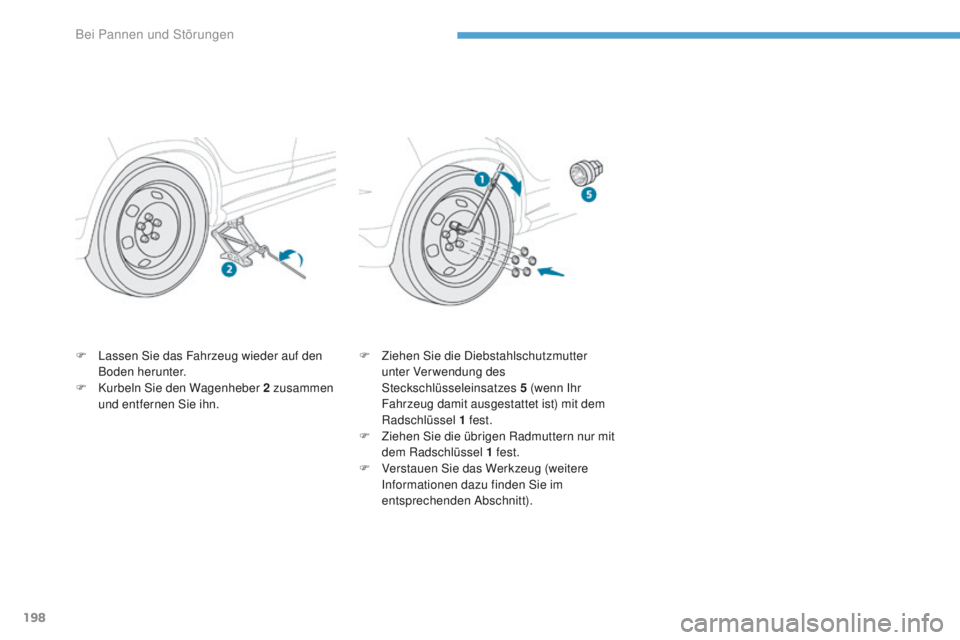 Bei Pannen und Störungen

2

1

5

F Lassen Sie das Fahrzeug wieder auf den Boden herunter.
F Kurbeln Sie den Wagenheber 2 zusammen und entfernen Sie ihn.

F Ziehen Sie die Diebstahlschutzmutter unter Verwendung des Steckschlüsseleinsatzes 5 (wenn Ihr Fahrzeug damit ausgestattet ist) mit dem Radschlüssel 1 fest.
F Ziehen Sie die übrigen Radmuttern nur mit dem Radschlüssel 1 fest.
F Verstauen Sie das Werkzeug (weitere Informationen dazu finden Sie im entsprechenden Abschnitt).

198

carmanualsonline.info