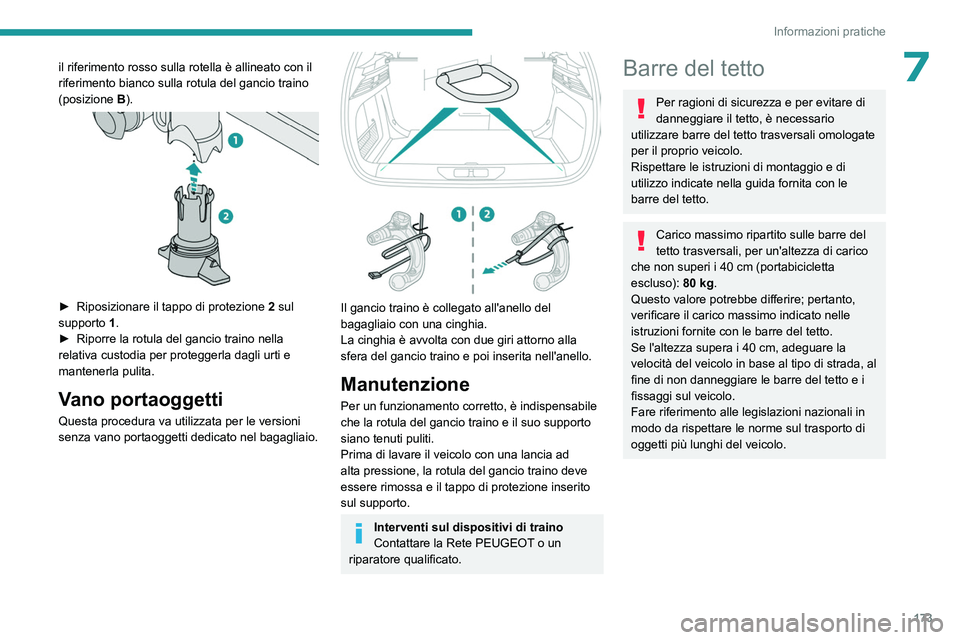 Informazioni pratiche

7

il riferimento rosso sulla rotella è allineato con il riferimento bianco sulla rotula del gancio traino (posizione B).

1

2

► Riposizionare il tappo di protezione 2 sul supporto 1.
► Riporre la rotula del gancio traino nella relativa custodia per proteggerla dagli urti e mantenerla pulita.

Vano portaoggetti

Questa procedura va utilizzata per le versioni senza vano portaoggetti dedicato nel bagagliaio.

1 2

Il gancio traino è collegato all'anello del bagagliaio con una cinghia.
La cinghia è avvolta con due giri attorno alla sfera del gancio traino e poi inserita nell'anello.

Manutenzione

Per un funzionamento corretto, è indispensabile che la rotula del gancio traino e il suo supporto siano tenuti puliti.
Prima di lavare il veicolo con una lancia ad alta pressione, la rotula del gancio traino deve essere rimossa e il tappo di protezione inserito sul supporto.

Interventi sul dispositivi di traino
Contattare la Rete PEUGEOT o un riparatore qualificato.

Barre del tetto

Per ragioni di sicurezza e per evitare di danneggiare il tetto, è necessario utilizzare barre del tetto trasversali omologate per il proprio veicolo.
Rispettare le istruzioni di montaggio e di utilizzo indicate nella guida fornita con le barre del tetto.

Carico massimo ripartito sulle barre del tetto trasversali, per un'altezza di carico che non superi i 40 cm (portabicicletta escluso): 80 kg.
Questo valore potrebbe differire; pertanto, verificare il carico massimo indicato nelle istruzioni fornite con le barre del tetto.
Se l'altezza supera i 40 cm, adeguare la velocità del veicolo in base al tipo di strada, al fine di non danneggiare le barre del tetto e i fissaggi sul veicolo.
Fare riferimento alle legislazioni nazionali in modo da rispettare le norme sul trasporto di oggetti più lunghi del veicolo.

173

carmanualsonline.info