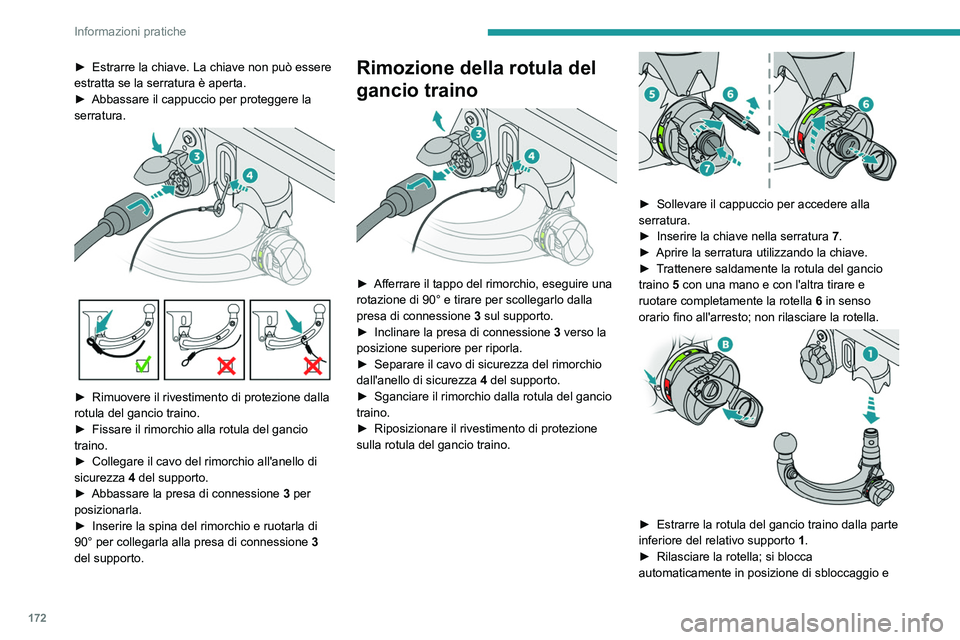 Informazioni pratiche

► Estrarre la chiave. La chiave non può essere estratta se la serratura è aperta.
► Abbassare il cappuccio per proteggere la serratura.

3
4

► Rimuovere il rivestimento di protezione dalla rotula del gancio traino.
► Fissare il rimorchio alla rotula del gancio traino.
► Collegare il cavo del rimorchio all'anello di sicurezza 4 del supporto.
► Abbassare la presa di connessione 3 per posizionarla.
► Inserire la spina del rimorchio e ruotarla di 90° per collegarla alla presa di connessione 3 del supporto.

Rimozione della rotula del gancio traino

3
4

► Afferrare il tappo del rimorchio, eseguire una rotazione di 90° e tirare per scollegarlo dalla presa di connessione 3 sul supporto.
► Inclinare la presa di connessione 3 verso la posizione superiore per riporla.
► Separare il cavo di sicurezza del rimorchio dall'anello di sicurezza 4 del supporto.
► Sganciare il rimorchio dalla rotula del gancio traino.
► Riposizionare il rivestimento di protezione sulla rotula del gancio traino.

5
6
7
6

► Sollevare il cappuccio per accedere alla serratura.
► Inserire la chiave nella serratura 7.
► Aprire la serratura utilizzando la chiave.
► Trattenere saldamente la rotula del gancio traino 5 con una mano e con l'altra tirare e ruotare completamente la rotella 6 in senso orario fino all'arresto; non rilasciare la rotella.

B
1

► Estrarre la rotula del gancio traino dalla parte inferiore del relativo supporto 1.
► Rilasciare la rotella; si blocca automaticamente in posizione di sbloccaggio e

172

carmanualsonline.info