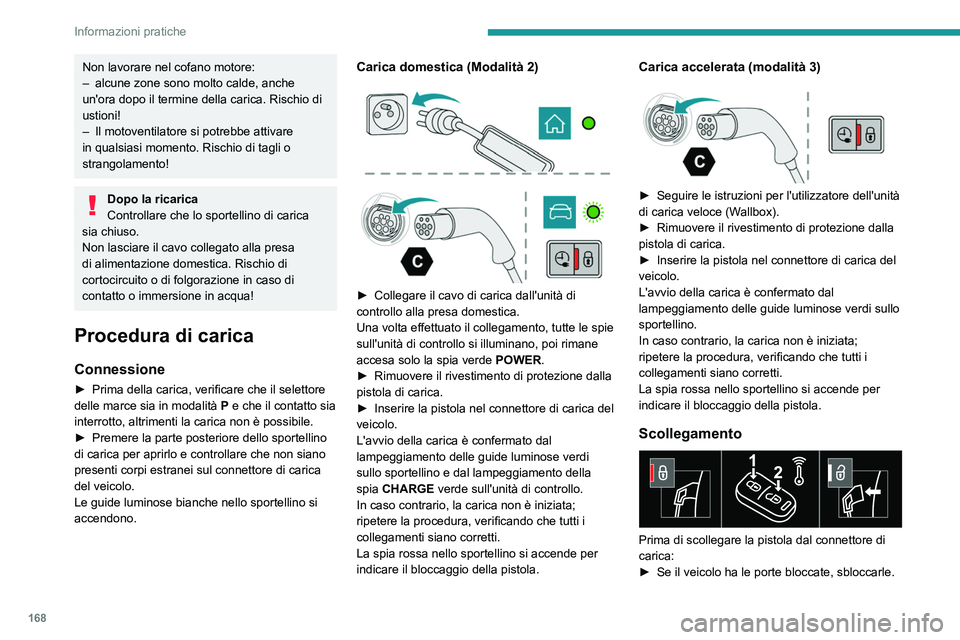 Informazioni pratiche

Non lavorare nel cofano motore:
– alcune zone sono molto calde, anche un'ora dopo il termine della carica. Rischio di ustioni!
– Il motoventilatore si potrebbe attivare in qualsiasi momento. Rischio di tagli o strangolamento!

Dopo la ricarica
Controllare che lo sportellino di carica sia chiuso.
Non lasciare il cavo collegato alla presa di alimentazione domestica. Rischio di cortocircuito o di folgorazione in caso di contatto o immersione in acqua!

Procedura di carica

Connessione

► Prima della carica, verificare che il selettore delle marce sia in modalità P e che il contatto sia interrotto, altrimenti la carica non è possibile.
► Premere la parte posteriore dello sportellino di carica per aprirlo e controllare che non siano presenti corpi estranei sul connettore di carica del veicolo.
Le guide luminose bianche nello sportellino si accendono.

Carica domestica (Modalità 2)

C

► Collegare il cavo di carica dall'unità di controllo alla presa domestica.
Una volta effettuato il collegamento, tutte le spie sull'unità di controllo si illuminano, poi rimane accesa solo la spia verde POWER.
► Rimuovere il rivestimento di protezione dalla pistola di carica.
► Inserire la pistola nel connettore di carica del veicolo.
L'avvio della carica è confermato dal lampeggiamento delle guide luminose verdi sullo sportellino e dal lampeggiamento della spia CHARGE verde sull'unità di controllo.
In caso contrario, la carica non è iniziata; ripetere la procedura, verificando che tutti i collegamenti siano corretti.
La spia rossa nello sportellino si accende per indicare il bloccaggio della pistola.

Carica accelerata (modalità 3)

C

► Seguire le istruzioni per l'utilizzatore dell'unità di carica veloce (Wallbox).
► Rimuovere il rivestimento di protezione dalla pistola di carica.
► Inserire la pistola nel connettore di carica del veicolo.
L'avvio della carica è confermato dal lampeggiamento delle guide luminose verdi sullo sportellino.
In caso contrario, la carica non è iniziata; ripetere la procedura, verificando che tutti i collegamenti siano corretti.
La spia rossa nello sportellino si accende per indicare il bloccaggio della pistola.

Scollegamento

1
2

Prima di scollegare la pistola dal connettore di carica:
► Se il veicolo ha le porte bloccate, sbloccarle.

168

carmanualsonline.info