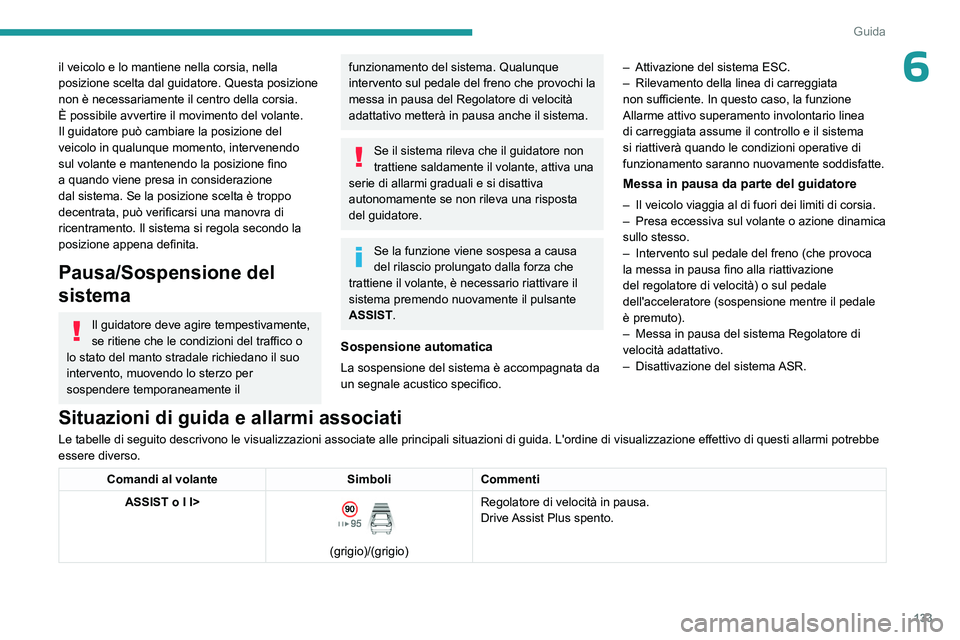 Guida

6

il veicolo e lo mantiene nella corsia, nella posizione scelta dal guidatore. Questa posizione non è necessariamente il centro della corsia.
È possibile avvertire il movimento del volante.
Il guidatore può cambiare la posizione del veicolo in qualunque momento, intervenendo sul volante e mantenendo la posizione fino a quando viene presa in considerazione dal sistema. Se la posizione scelta è troppo decentrata, può verificarsi una manovra di ricentramento. Il sistema si regola secondo la posizione appena definita.

Pausa/Sospensione del sistema

Il guidatore deve agire tempestivamente, se ritiene che le condizioni del traffico o lo stato del manto stradale richiedano il suo intervento, muovendo lo sterzo per sospendere temporaneamente il funzionamento del sistema. Qualunque intervento sul pedale del freno che provochi la messa in pausa del Regolatore di velocità adattativo metterà in pausa anche il sistema.

Se il sistema rileva che il guidatore non trattiene saldamente il volante, attiva una serie di allarmi graduali e si disattiva autonomamente se non rileva una risposta del guidatore.

Se la funzione viene sospesa a causa del rilascio prolungato dalla forza che trattiene il volante, è necessario riattivare il sistema premendo nuovamente il pulsante ASSIST.

Sospensione automatica
La sospensione del sistema è accompagnata da un segnale acustico specifico.

– Attivazione del sistema ESC.
– Rilevamento della linea di carreggiata non sufficiente. In questo caso, la funzione Allarme attivo superamento involontario linea di carreggiata assume il controllo e il sistema si riattiverà quando le condizioni operative di funzionamento saranno nuovamente soddisfatte.

Messa in pausa da parte del guidatore
– Il veicolo viaggia al di fuori dei limiti di corsia.
– Presa eccessiva sul volante o azione dinamica sullo stesso.
– Intervento sul pedale del freno (che provoca la messa in pausa fino alla riattivazione del regolatore di velocità) o sul pedale dell'acceleratore (sospensione mentre il pedale è premuto).
– Messa in pausa del sistema Regolatore di velocità adattativo.
– Disattivazione del sistema ASR.

Situazioni di guida e allarmi associati
Le tabelle di seguito descrivono le visualizzazioni associate alle principali situazioni di guida. L'ordine di visualizzazione effettivo di questi allarmi potrebbe essere diverso.

| Comandi al volante | Simboli | Commenti |
|---|---|---|
| ASSIST o I I> | 90 95 (grigio)/(grigio) | Regolatore di velocità in pausa. Drive Assist Plus spento. |

123

carmanualsonline.info