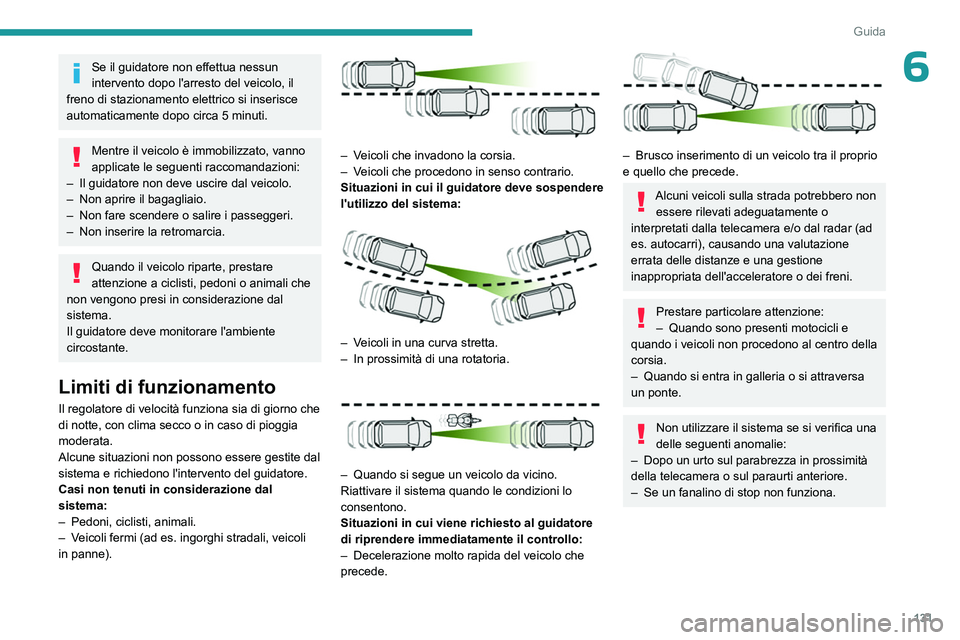 Guida

6

Se il guidatore non effettua nessun intervento dopo l'arresto del veicolo, il freno di stazionamento elettrico si inserisce automaticamente dopo circa 5 minuti.

Mentre il veicolo è immobilizzato, vanno applicate le seguenti raccomandazioni:
– Il guidatore non deve uscire dal veicolo.
– Non aprire il bagagliaio.
– Non fare scendere o salire i passeggeri.
– Non inserire la retromarcia.

Quando il veicolo riparte, prestare attenzione a ciclisti, pedoni o animali che non vengono presi in considerazione dal sistema.
Il guidatore deve monitorare l'ambiente circostante.

Limiti di funzionamento

Il regolatore di velocità funziona sia di giorno che di notte, con clima secco o in caso di pioggia moderata.
Alcune situazioni non possono essere gestite dal sistema e richiedono l'intervento del guidatore.
Casi non tenuti in considerazione dal sistema:
– Pedoni, ciclisti, animali.
– Veicoli fermi (ad es. ingorghi stradali, veicoli in panne).

– Veicoli che invadono la corsia.
– Veicoli che procedono in senso contrario.
Situazioni in cui il guidatore deve sospendere l'utilizzo del sistema:

– Veicoli in una curva stretta.
– In prossimità di una rotatoria.

– Quando si segue un veicolo da vicino.
Riattivare il sistema quando le condizioni lo consentono.
Situazioni in cui viene richiesto al guidatore di riprendere immediatamente il controllo:
– Decelerazione molto rapida del veicolo che precede.

– Brusco inserimento di un veicolo tra il proprio e quello che precede.

Alcuni veicoli sulla strada potrebbero non essere rilevati adeguatamente o interpretati dalla telecamera e/o dal radar (ad es. autocarri), causando una valutazione errata delle distanze e una gestione inappropriata dell'acceleratore o dei freni.

Prestare particolare attenzione:
– Quando sono presenti motocicli e quando i veicoli non procedono al centro della corsia.
– Quando si entra in galleria o si attraversa un ponte.

Non utilizzare il sistema se si verifica una delle seguenti anomalie:
– Dopo un urto sul parabrezza in prossimità della telecamera o sul paraurti anteriore.
– Se un fanalino di stop non funziona.

121

carmanualsonline.info