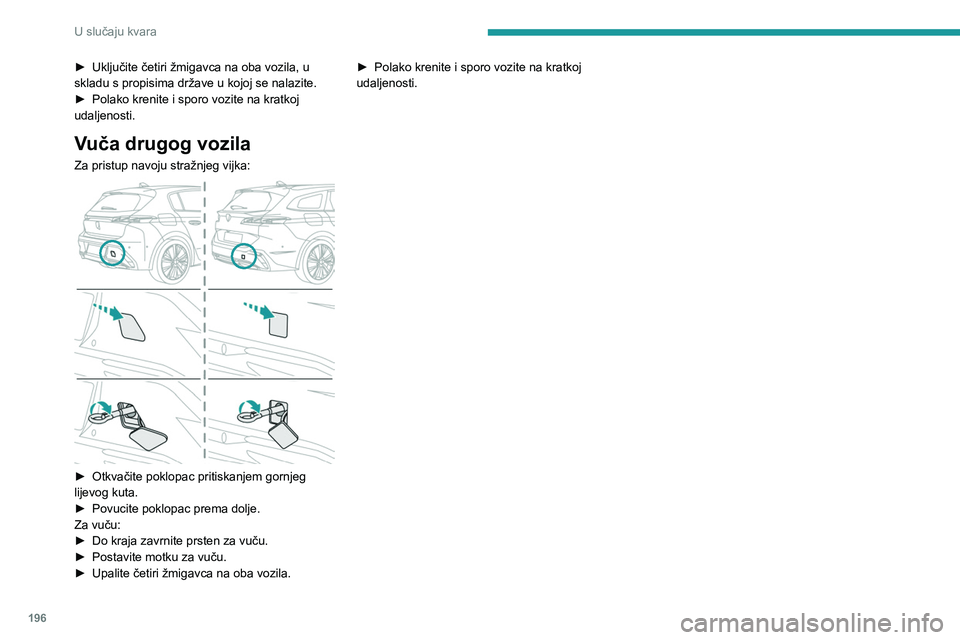 U slučaju kvara

► Uključite četiri žmigavca na oba vozila, u skladu s propisima države u kojoj se nalazite.
► Polako krenite i sporo vozite na kratkoj udaljenosti.

Vuča drugog vozila

Za pristup navoju stražnjeg vijka:

► Otkvačite poklopac pritiskanjem gornjeg lijevog kuta.
► Povucite poklopac prema dolje.
Za vuču:
► Do kraja zavrnite prsten za vuču.
► Postavite motku za vuču.
► Upalite četiri žmigavca na oba vozila.

► Polako krenite i sporo vozite na kratkoj udaljenosti.

196

carmanualsonline.info