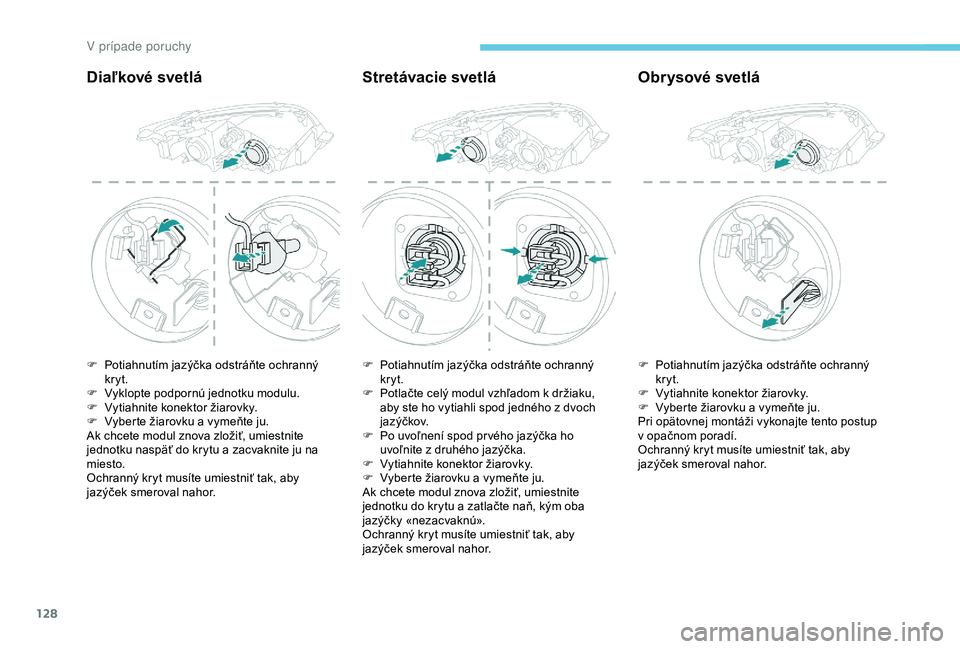 V prípade poruchy

Diaľkové svetlá

F Potiahnutím jazýčka odstráňte ochranný kryt.
F Vyklopte podpornú jednotku modulu.
F Vytiahnite konektor žiarovky.
F Vyberte žiarovku a vymeňte ju.
Ak chcete modul znova zložiť, umiestnite jednotku naspäť do krytu a zacvaknite ju na miesto.
Ochranný kryt musíte umiestniť tak, aby jazýček smeroval nahor.

Stretávacie svetlá

F Potiahnutím jazýčka odstráňte ochranný kryt.
F Potlačte celý modul vzhľadom k držiaku, aby ste ho vytiahli spod jedného z dvoch jazýčkov.
F Po uvoľnení spod prvého jazýčka ho uvoľnite z druhého jazýčka.
F Vytiahnite konektor žiarovky.
F Vyberte žiarovku a vymeňte ju.
Ak chcete modul znova zložiť, umiestnite jednotku do krytu a zatlačte naň, kým oba jazýčky «nezacvaknú».
Ochranný kryt musíte umiestniť tak, aby jazýček smeroval nahor.

Obrysové svetlá

F Potiahnutím jazýčka odstráňte ochranný kryt.
F Vytiahnite konektor žiarovky.
F Vyberte žiarovku a vymeňte ju.
Pri opätovnej montáži vykonajte tento postup v opačnom poradí.
Ochranný kryt musíte umiestniť tak, aby jazýček smeroval nahor.

128

carmanualsonline.info