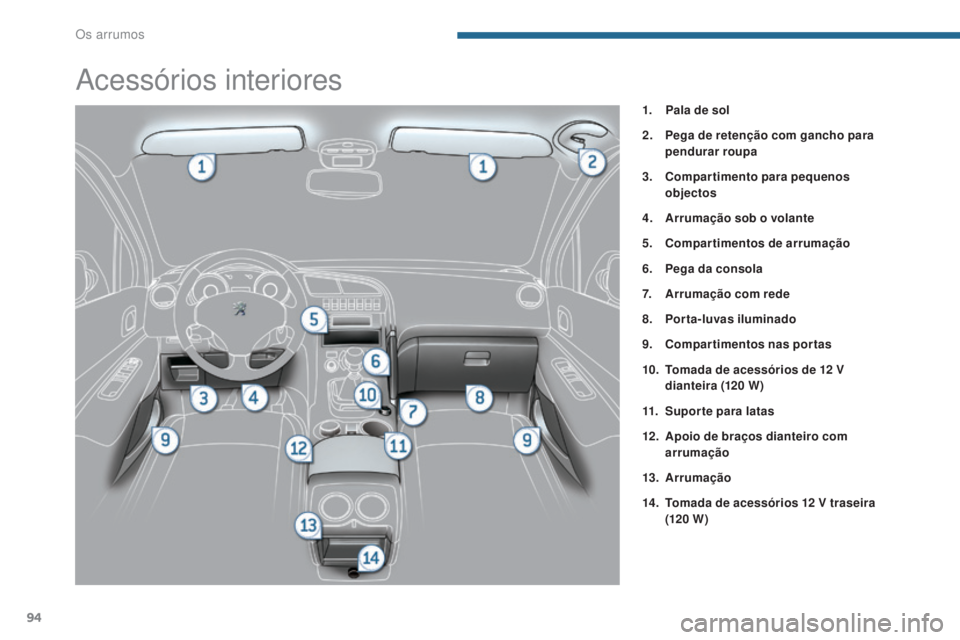 Os arrumos

Acessórios interiores

1 1 2 5 6 3 4 10 7 8 9 12 11 9 13 14

1. Pala de sol

2. Pega de retenção com gancho para pendurar roupa

3. Compartimento para pequenos objectos

4. Arrumação sob o volante

5. Compartimentos de arrumação

6. Pega da consola

7. Arrumação com rede

8. Porta-luvas iluminado

9. Compartimentos nas portas

10. Tomada de acessórios de 12 V dianteira (120 W)

11. Suporte para latas

12. Apoio de braços dianteiro com arrumação

13. Arrumação

14. Tomada de acessórios 12 V traseira (120 W)

94

carmanualsonline.info