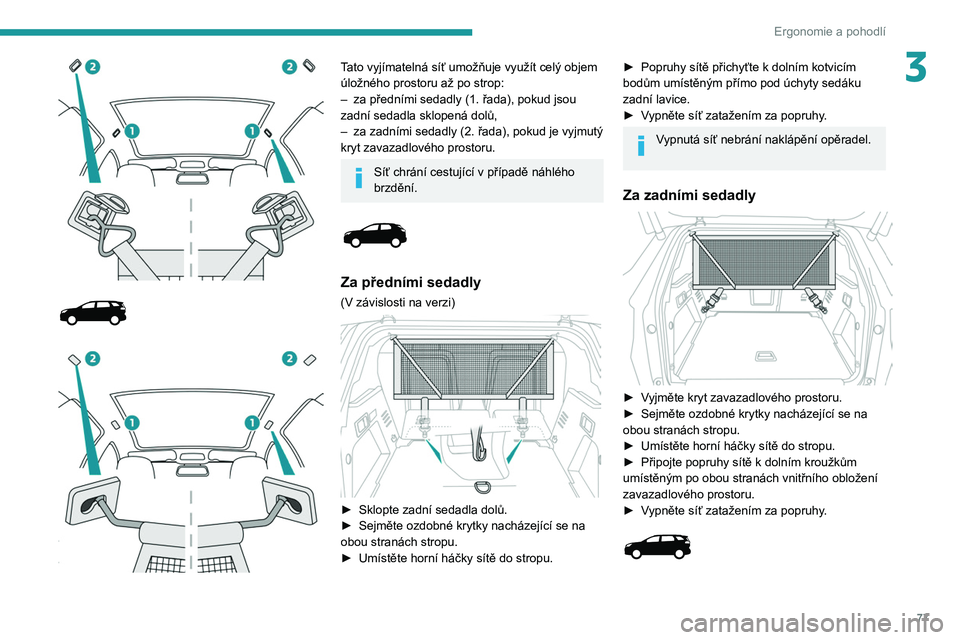 Ergonomie a pohodlí

3

2 2 1 1

2 2 1 1

Tato vyjímatelná síť umožňuje využít celý objem úložného prostoru až po strop:
– za předními sedadly (1. řada), pokud jsou zadní sedadla sklopená dolů,
– za zadními sedadly (2. řada), pokud je vyjmutý kryt zavazadlového prostoru.

Síť chrání cestující v případě náhlého brzdění.

Za předními sedadly
(V závislosti na verzi)

► Sklopte zadní sedadla dolů.
► Sejměte ozdobné krytky nacházející se na obou stranách stropu.
► Umístěte horní háčky sítě do stropu.

► Popruhy sítě přichyťte k dolním kotvicím bodům umístěným přímo pod úchyty sedáku zadní lavice.
► Vypněte síť zatažením za popruhy.

Vypnutá síť nebrání naklápění opěradel.

Za zadními sedadly

► Vyjměte kryt zavazadlového prostoru.
► Sejměte ozdobné krytky nacházející se na obou stranách stropu.
► Umístěte horní háčky sítě do stropu.
► Připojte popruhy sítě k dolním kroužkům umístěným po obou stranách vnitřního obložení zavazadlového prostoru.
► Vypněte síť zatažením za popruhy.

71

carmanualsonline.info