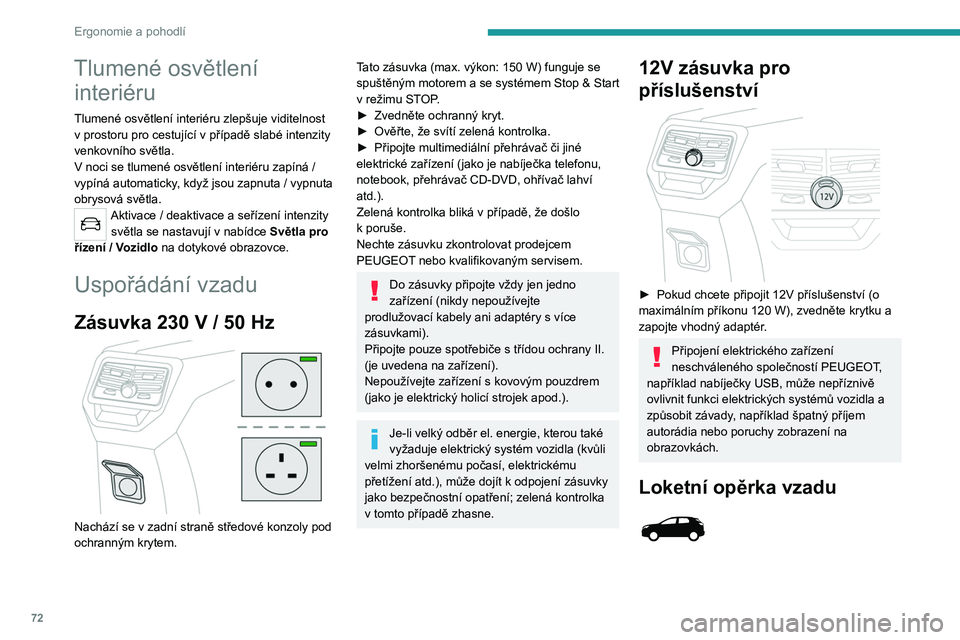 Ergonomie a pohodlí

Tlumené osvětlení interiéru

Tlumené osvětlení interiéru zlepšuje viditelnost v prostoru pro cestující v případě slabé intenzity venkovního světla.
V noci se tlumené osvětlení interiéru zapíná / vypíná automaticky, když jsou zapnuta / vypnuta obrysová světla.

Aktivace / deaktivace a seřízení intenzity světla se nastavují v nabídce Světla pro řízení / Vozidlo na dotykové obrazovce.

Uspořádání vzadu

Zásuvka 230 V / 50 Hz

Nachází se v zadní straně středové konzoly pod ochranným krytem.

Tato zásuvka (max. výkon: 150 W) funguje se spuštěným motorem a se systémem Stop & Start v režimu STOP.
► Zvedněte ochranný kryt.
► Ověřte, že svítí zelená kontrolka.
► Připojte multimediální přehrávač či jiné elektrické zařízení (jako je nabíječka telefonu, notebook, přehrávač CD-DVD, ohřívač lahví atd.).
Zelená kontrolka bliká v případě, že došlo k poruše.
Nechte zásuvku zkontrolovat prodejcem PEUGEOT nebo kvalifikovaným servisem.

Do zásuvky připojte vždy jen jedno zařízení (nikdy nepoužívejte prodlužovací kabely ani adaptéry s více zásuvkami).
Připojte pouze spotřebiče s třídou ochrany II. (je uvedena na zařízení).
Nepoužívejte zařízení s kovovým pouzdrem (jako je elektrický holicí strojek apod.).

Je-li velký odběr el. energie, kterou také vyžaduje elektrický systém vozidla (kvůli velmi zhoršenému počasí, elektrickému přetížení atd.), může dojít k odpojení zásuvky jako bezpečnostní opatření; zelená kontrolka v tomto případě zhasne.

12V zásuvka pro příslušenství

12V

► Pokud chcete připojit 12V příslušenství (o maximálním příkonu 120 W), zvedněte krytku a zapojte vhodný adaptér.

Připojení elektrického zařízení neschváleného společností PEUGEOT, například nabíječky USB, může nepříznivě ovlivnit funkci elektrických systémů vozidla a způsobit závady, například špatný příjem autorádia nebo poruchy zobrazení na obrazovkách.

Loketní opěrka vzadu

72

carmanualsonline.info