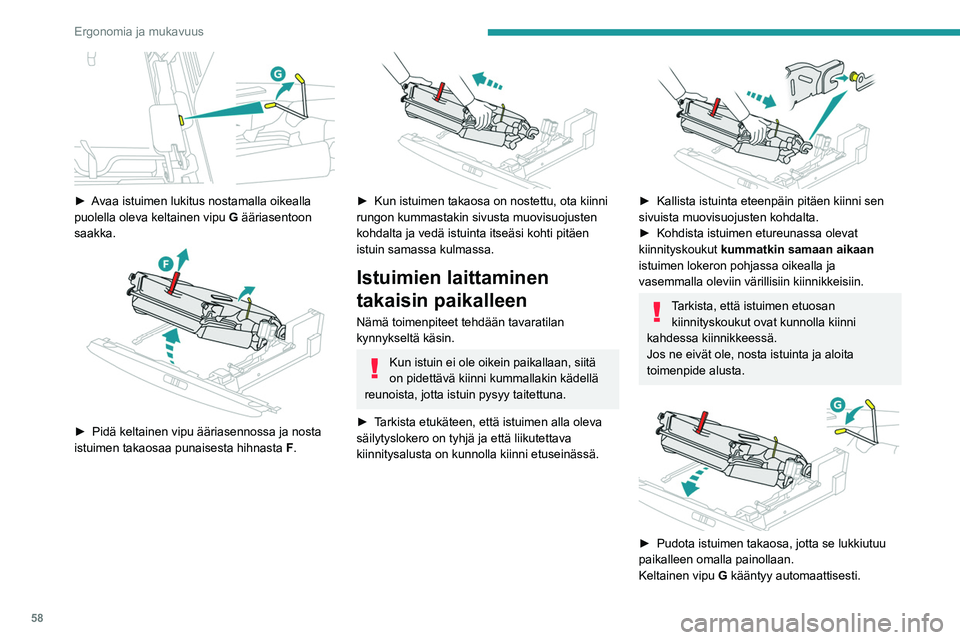 Ergonomia ja mukavuus

G

► Avaa istuimen lukitus nostamalla oikealla puolella oleva keltainen vipu **G** ääriasentoon saakka.

F

► Pidä keltainen vipu ääriasennossa ja nosta istuimen takaosaa punaisesta hihnasta **F**.

► Kun istuimen takaosa on nostettu, ota kiinni rungon kummastakin sivusta muovisuojusten kohdalta ja vedä istuinta itseäsi kohti pitäen istuin samassa kulmassa.

Istuimien laittaminen takaisin paikalleen

Nämä toimenpiteet tehdään tavaratilan kynnykseltä käsin.

Kun istuin ei ole oikein paikallaan, siitä on pidettävä kiinni kummallakin kädellä reunoista, jotta istuin pysyy taitettuna.

► Tarkista etukäteen, että istuimen alla oleva säilytyslokero on tyhjä ja että liikutettava kiinnitysalusta on kunnolla kiinni etuseinässä.

► Kallista istuinta eteenpäin pitäen kiinni sen sivuista muovisuojusten kohdalta.
► Kohdista istuimen etureunassa olevat kiinnityskoukut **kummatkin samaan aikaan** istuimen lokeron pohjassa oikealla ja vasemmalla oleviin värillisiin kiinnikkeisiin.

Tarkista, että istuimen etuosan kiinnityskoukut ovat kunnolla kiinni kahdessa kiinnikkeessä.
Jos ne eivät ole, nosta istuinta ja aloita toimenpide alusta.

G

► Pudota istuimen takaosa, jotta se lukkiutuu paikalleen omalla painollaan.
Keltainen vipu **G** kääntyy automaattisesti.

58

carmanualsonline.info