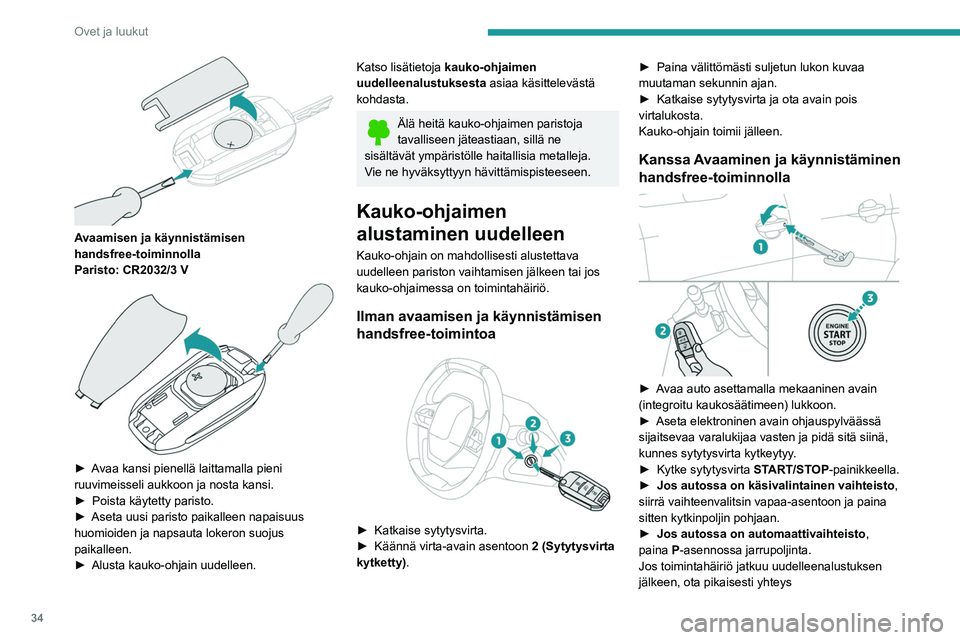 Ovet ja luukut

Avaamisen ja käynnistämisen handsfree-toiminnolla
Paristo: CR2032/3 V

► Avaa kansi pienellä laittamalla pieni ruuvimeisseli aukkoon ja nosta kansi.
► Poista käytetty paristo.
► Aseta uusi paristo paikalleen napaisuus huomioiden ja napsauta lokeron suojus paikalleen.
► Alusta kauko-ohjain uudelleen.

Katso lisätietoja kauko-ohjaimen uudelleenalustuksesta asiaa käsittelevästä kohdasta.

Älä heitä kauko-ohjaimen paristoja tavalliseen jäteastiaan, sillä ne sisältävät ympäristölle haitallisia metalleja. Vie ne hyväksyttyyn hävittämispisteeseen.

Kauko-ohjaimen alustaminen uudelleen

Kauko-ohjain on mahdollisesti alustettava uudelleen pariston vaihtamisen jälkeen tai jos kauko-ohjaimessa on toimintahäiriö.

Ilman avaamisen ja käynnistämisen handsfree-toimintoa

1 2 3

► Katkaise sytytysvirta.
► Käännä virta-avain asentoon 2 (Sytytysvirta kytketty).

► Paina välittömästi suljetun lukon kuvaa muutaman sekunnin ajan.
► Katkaise sytytysvirta ja ota avain pois virtalukosta.
Kauko-ohjain toimii jälleen.

Kanssa Avaaminen ja käynnistäminen handsfree-toiminnolla

1

2

3
ENGINE
START
STOP

► Avaa auto asettamalla mekaaninen avain (integroitu kaukosäätimeen) lukkoon.
► Aseta elektroninen avain ohjauspylväässä sijaitsevaa varalukijaa vasten ja pidä sitä siinä, kunnes sytytysvirta kytkeytyy.
► Kytke sytytysvirta START/STOP-painikkeella.
► Jos autossa on käsivalintainen vaihteisto, siirrä vaihteenvalitsin vapaa-asentoon ja paina sitten kytkinpoljin pohjaan.
► Jos autossa on automaattivaihteisto, paina P-asennossa jarrupoljinta.
Jos toimintahäiriö jatkuu uudelleenalustuksen jälkeen, ota pikaisesti yhteys

34

carmanualsonline.info