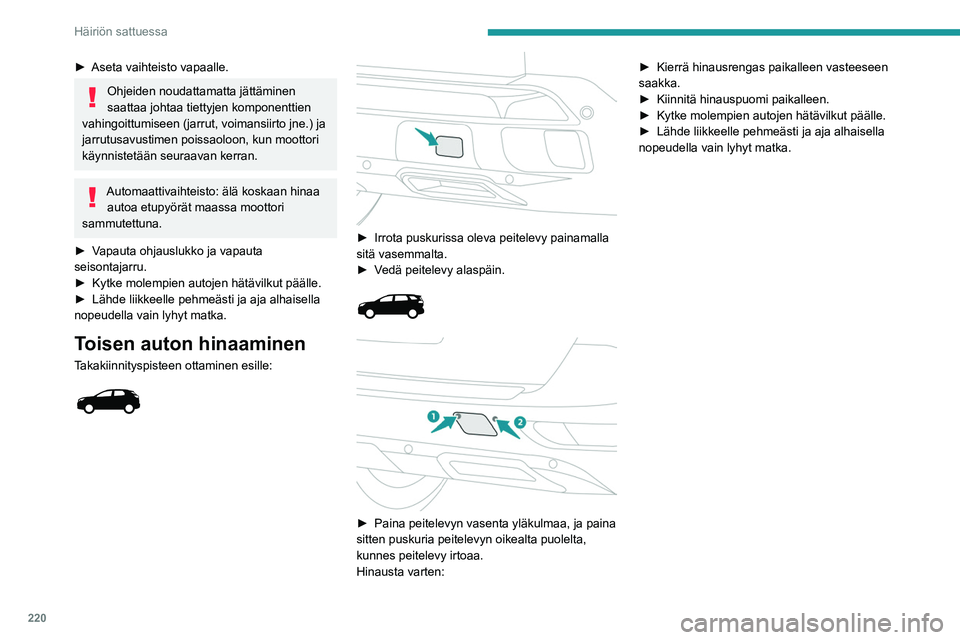 Häiriön sattuessa

► Aseta vaihteisto vapaalle.

Ohjeiden noudattamatta jättäminen saattaa johtaa tiettyjen komponenttien vahingoittumiseen (jarrut, voimansiirto jne.) ja jarrutusavustimen poissaoloon, kun moottori käynnistetään seuraavan kerran.

Automaattivaihteisto: älä koskaan hinaa autoa etupyörät maassa moottori sammutettuna.

► Vapauta ohjauslukko ja vapauta seisontajarru.
► Kytke molempien autojen hätävilkut päälle.
► Lähde liikkeelle pehmeästi ja aja alhaisella nopeudella vain lyhyt matka.

Toisen auton hinaaminen

Takakiinnityspisteen ottaminen esille:

► Irrota puskurissa oleva peitelevy painamalla sitä vasemmalta.
► Vedä peitelevy alaspäin.

1

2

► Paina peitelevyn vasenta yläkulmaa, ja paina sitten puskuria peitelevyn oikealta puolelta, kunnes peitelevy irtoaa.
Hinausta varten:

► Kierrä hinausrengas paikalleen vasteeseen saakka.
► Kiinnitä hinauspuomi paikalleen.
► Kytke molempien autojen hätävilkut päälle.
► Lähde liikkeelle pehmeästi ja aja alhaisella nopeudella vain lyhyt matka.

220

carmanualsonline.info