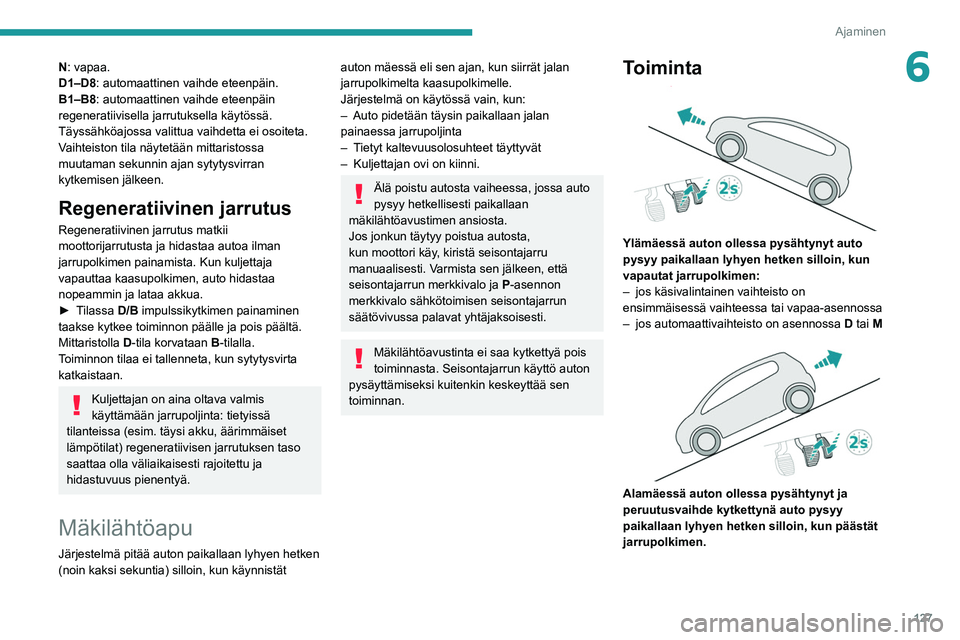 Ajaminen

6

N: vapaa.
D1–D8: automaattinen vaihde eteenpäin.
B1–B8: automaattinen vaihde eteenpäin regeneratiivisella jarrutuksella käytössä.
Täyssähköajossa valittua vaihdetta ei osoiteta.
Vaihteiston tila näytetään mittaristossa muutaman sekunnin ajan sytytysvirran kytkemisen jälkeen.

Regeneratiivinen jarrutus

Regeneratiivinen jarrutus matkii moottorijarrutusta ja hidastaa autoa ilman jarrupolkimen painamista. Kun kuljettaja vapauttaa kaasupolkimen, auto hidastaa nopeammin ja lataa akkua.
► Tilassa D/B impulssikytkimen painaminen taakse kytkee toiminnon päälle ja pois päältä.
Mittaristolla D-tila korvataan B-tilalla.
Toiminnon tilaa ei tallenneta, kun sytytysvirta katkaistaan.

Kuljettajan on aina oltava valmis käyttämään jarrupoljinta: tietyissä tilanteissa (esim. täysi akku, äärimmäiset lämpötilat) regeneratiivisen jarrutuksen taso saattaa olla väliaikaisesti rajoitettu ja hidastuvuus pienentyä.

Mäkilähtöapu

Järjestelmä pitää auton paikallaan lyhyen hetken (noin kaksi sekuntia) silloin, kun käynnistät auton mäessä eli sen ajan, kun siirrät jalan jarrupolkimelta kaasupolkimelle.
Järjestelmä on käytössä vain, kun:
– Auto pidetään täysin paikallaan jalan painaessa jarrupoljinta
– Tietyt kaltevuusolosuhteet täyttyvät
– Kuljettajan ovi on kiinni.

Älä poistu autosta vaiheessa, jossa auto pysyy hetkellisesti paikallaan mäkilähtöavustimen ansiosta.
Jos jonkun täytyy poistua autosta, kun moottori käy, kiristä seisontajarru manuaalisesti. Varmista sen jälkeen, että seisontajarrun merkkivalo ja P-asennon merkkivalo sähkötoimisen seisontajarrun säätövivussa palavat yhtäjaksoisesti.

Mäkilähtöavustinta ei saa kytkettyä pois toiminnasta. Seisontajarrun käyttö auton pysäyttämiseksi kuitenkin keskeyttää sen toiminnan.

Toiminta

2s

Ylämäessä auton ollessa pysähtynyt auto pysyy paikallaan lyhyen hetken silloin, kun vapautat jarrupolkimen:
– jos käsivalintainen vaihteisto on ensimmäisessä vaihteessa tai vapaa-asennossa
– jos automaattivaihteisto on asennossa D tai M

2s

Alamäessä auton ollessa pysähtynyt ja peruutusvaihde kytkettynä auto pysyy paikallaan lyhyen hetken silloin, kun päästät jarrupolkimen.

127

carmanualsonline.info