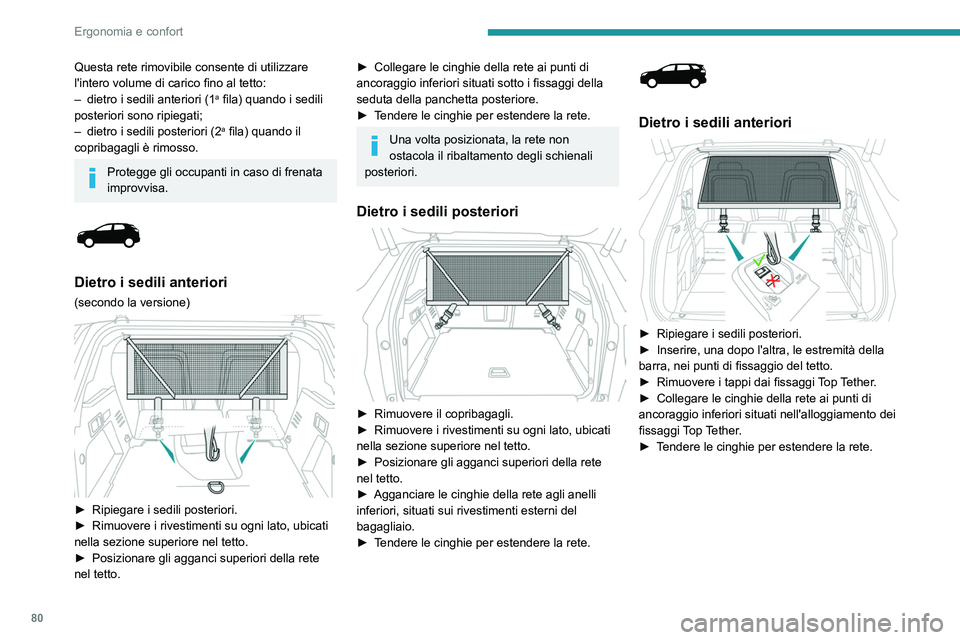 Ergonomia e confort

Questa rete rimovibile consente di utilizzare l'intero volume di carico fino al tetto:
– dietro i sedili anteriori (1ª fila) quando i sedili posteriori sono ripiegati;
– dietro i sedili posteriori (2ª fila) quando il copribagagli è rimosso.

Protegge gli occupanti in caso di frenata improvvisa.

Dietro i sedili anteriori

(secondo la versione)

► Ripiegare i sedili posteriori.
► Rimuovere i rivestimenti su ogni lato, ubicati nella sezione superiore nel tetto.
► Posizionare gli agganci superiori della rete nel tetto.

► Collegare le cinghie della rete ai punti di ancoraggio inferiori situati sotto i fissaggi della seduta della panchetta posteriore.
► Tendere le cinghie per estendere la rete.

Una volta posizionata, la rete non ostacola il ribaltamento degli schienali posteriori.

Dietro i sedili posteriori

► Rimuovere il copribagagli.
► Rimuovere i rivestimenti su ogni lato, ubicati nella sezione superiore nel tetto.
► Posizionare gli agganci superiori della rete nel tetto.
► Agganciare le cinghie della rete agli anelli inferiori, situati sui rivestimenti esterni del bagagliaio.
► Tendere le cinghie per estendere la rete.

Dietro i sedili anteriori

► Ripiegare i sedili posteriori.
► Inserire, una dopo l'altra, le estremità della barra, nei punti di fissaggio del tetto.
► Rimuovere i tappi dai fissaggi Top Tether.
► Collegare le cinghie della rete ai punti di ancoraggio inferiori situati nell'alloggiamento dei fissaggi Top Tether.
► Tendere le cinghie per estendere la rete.

80

carmanualsonline.info