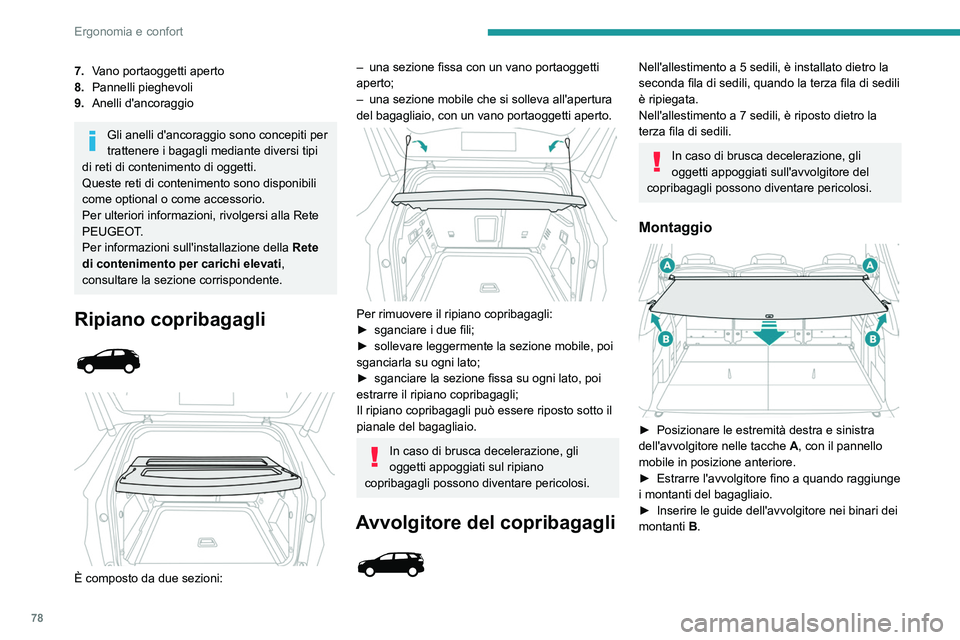 Ergonomia e confort

7. Vano portaoggetti aperto
8. Pannelli pieghevoli
9. Anelli d'ancoraggio

Gli anelli d'ancoraggio sono concepiti per trattenere i bagagli mediante diversi tipi di reti di contenimento di oggetti.
Queste reti di contenimento sono disponibili come optional o come accessorio.
Per ulteriori informazioni, rivolgersi alla Rete PEUGEOT.
Per informazioni sull'installazione della Rete di contenimento per carichi elevati, consultare la sezione corrispondente.

Ripiano copribagagli

È composto da due sezioni:

– una sezione fissa con un vano portaoggetti aperto;
– una sezione mobile che si solleva all'apertura del bagagliaio, con un vano portaoggetti aperto.

Per rimuovere il ripiano copribagagli:
► sganciare i due fili;
► sollevare leggermente la sezione mobile, poi sganciarla su ogni lato;
► sganciare la sezione fissa su ogni lato, poi estrarre il ripiano copribagagli;
Il ripiano copribagagli può essere riposto sotto il pianale del bagagliaio.

In caso di brusca decelerazione, gli oggetti appoggiati sul ripiano copribagagli possono diventare pericolosi.

Avvolgitore del copribagagli

Nell'allestimento a 5 sedili, è installato dietro la seconda fila di sedili, quando la terza fila di sedili è ripiegata.
Nell'allestimento a 7 sedili, è riposto dietro la terza fila di sedili.

In caso di brusca decelerazione, gli oggetti appoggiati sull'avvolgitore del copribagagli possono diventare pericolosi.

Montaggio

A
A
B
B

► Posizionare le estremità destra e sinistra dell'avvolgitore nelle tacche A, con il pannello mobile in posizione anteriore.
► Estrarre l'avvolgitore fino a quando raggiunge i montanti del bagagliaio.
► Inserire le guide dell'avvolgitore nei binari dei montanti B.

78

carmanualsonline.info