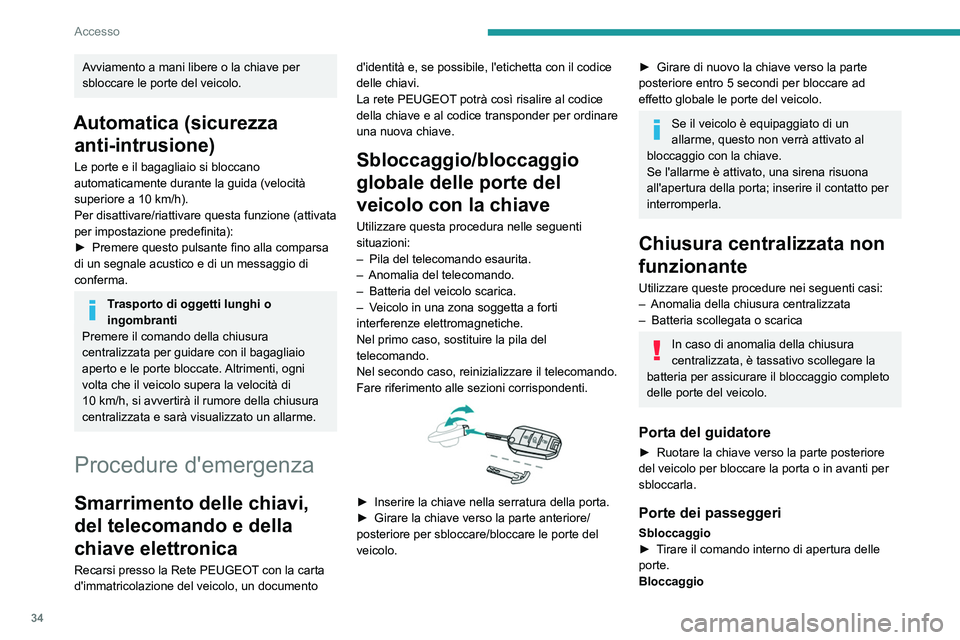 Accesso

Avviamento a mani libere o la chiave per sbloccare le porte del veicolo.

Automatica (sicurezza anti-intrusione)

Le porte e il bagagliaio si bloccano automaticamente durante la guida (velocità superiore a 10 km/h).
Per disattivare/riattivare questa funzione (attivata per impostazione predefinita):
► Premere questo pulsante fino alla comparsa di un segnale acustico e di un messaggio di conferma.

Trasporto di oggetti lunghi o ingombranti
Premere il comando della chiusura centralizzata per guidare con il bagagliaio aperto e le porte bloccate. Altrimenti, ogni volta che il veicolo supera la velocità di 10 km/h, si avvertirà il rumore della chiusura centralizzata e sarà visualizzato un allarme.

Procedure d'emergenza

Smarrimento delle chiavi, del telecomando e della chiave elettronica

Recarsi presso la Rete PEUGEOT con la carta d'immatricolazione del veicolo, un documento d'identità e, se possibile, l'etichetta con il codice delle chiavi.
La rete PEUGEOT potrà così risalire al codice della chiave e al codice transponder per ordinare una nuova chiave.

Sbloccaggio/bloccaggio globale delle porte del veicolo con la chiave

Utilizzare questa procedura nelle seguenti situazioni:
– Pila del telecomando esaurita.
– Anomalia del telecomando.
– Batteria del veicolo scarica.
– Veicolo in una zona soggetta a forti interferenze elettromagnetiche.
Nel primo caso, sostituire la pila del telecomando.
Nel secondo caso, reinizializzare il telecomando.
Fare riferimento alle sezioni corrispondenti.

► Inserire la chiave nella serratura della porta.
► Girare la chiave verso la parte anteriore/posteriore per sbloccare/bloccare le porte del veicolo.

► Girare di nuovo la chiave verso la parte posteriore entro 5 secondi per bloccare ad effetto globale le porte del veicolo.

Se il veicolo è equipaggiato di un allarme, questo non verrà attivato al bloccaggio con la chiave.
Se l'allarme è attivato, una sirena risuona all'apertura della porta; inserire il contatto per interromperla.

Chiusura centralizzata non funzionante

Utilizzare queste procedure nei seguenti casi:
– Anomalia della chiusura centralizzata
– Batteria scollegata o scarica

In caso di anomalia della chiusura centralizzata, è tassativo scollegare la batteria per assicurare il bloccaggio completo delle porte del veicolo.

Porta del guidatore

► Ruotare la chiave verso la parte posteriore del veicolo per bloccare la porta o in avanti per sbloccarla.

Porte dei passeggeri

Sbloccaggio
► Tirare il comando interno di apertura delle porte.
Bloccaggio

34

carmanualsonline.info