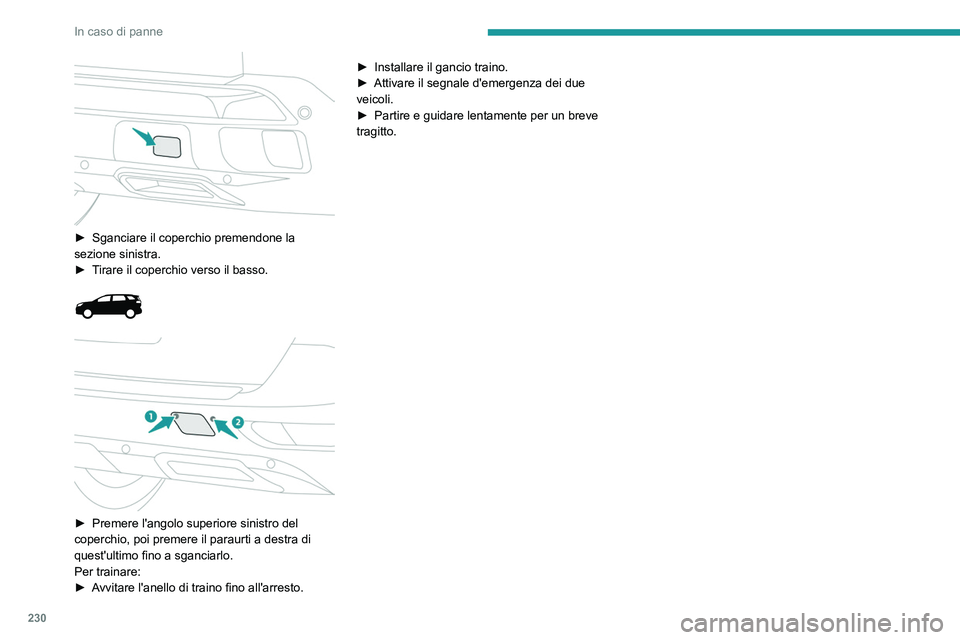 In caso di panne

► Sganciare il coperchio premendone la sezione sinistra.
► Tirare il coperchio verso il basso.

1

2

► Premere l'angolo superiore sinistro del coperchio, poi premere il paraurti a destra di quest'ultimo fino a sganciarlo.
Per trainare:
► Avvitare l'anello di traino fino all'arresto.

► Installare il gancio traino.
► Attivare il segnale d'emergenza dei due veicoli.
► Partire e guidare lentamente per un breve tragitto.

230

carmanualsonline.info