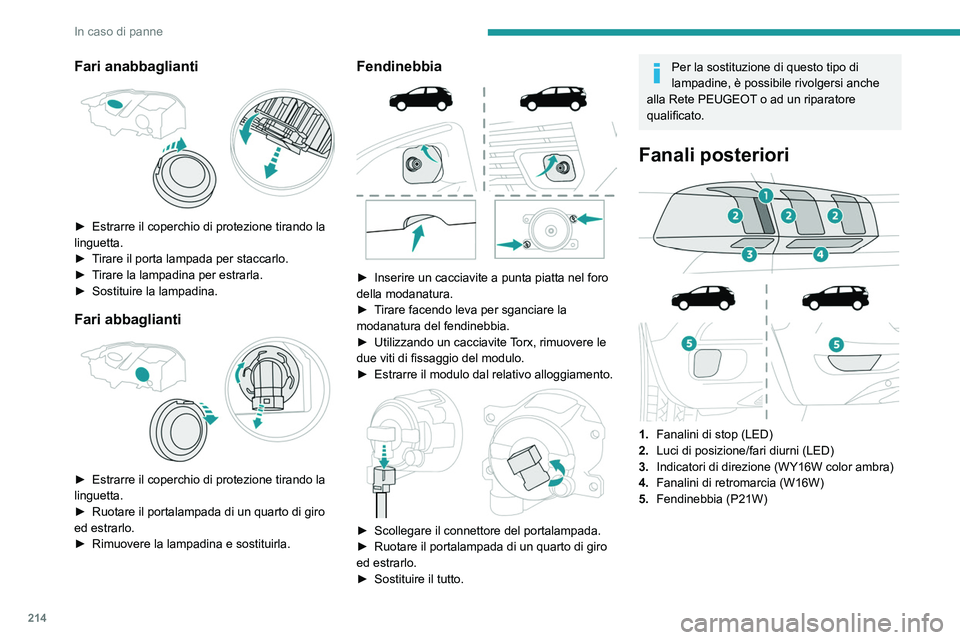 In caso di panne

Fari anabbaglianti

► Estrarre il coperchio di protezione tirando la linguetta.
► Tirare il porta lampada per staccarlo.
► Tirare la lampadina per estrarla.
► Sostituire la lampadina.

Fari abbaglianti

► Estrarre il coperchio di protezione tirando la linguetta.
► Ruotare il portalampada di un quarto di giro ed estrarlo.
► Rimuovere la lampadina e sostituirla.

Fendinebbia

► Inserire un cacciavite a punta piatta nel foro della modanatura.
► Tirare facendo leva per sganciare la modanatura del fendinebbia.
► Utilizzando un cacciavite Torx, rimuovere le due viti di fissaggio del modulo.
► Estrarre il modulo dal relativo alloggiamento.

► Scollegare il connettore del portalampada.
► Ruotare il portalampada di un quarto di giro ed estrarlo.
► Sostituire il tutto.

Per la sostituzione di questo tipo di lampadine, è possibile rivolgersi anche alla Rete PEUGEOT o ad un riparatore qualificato.

Fanali posteriori

1
2
2
2
3
4
5
5

1. Fanalini di stop (LED)
2. Luci di posizione/fari diurni (LED)
3. Indicatori di direzione (WY16W color ambra)
4. Fanalini di retromarcia (W16W)
5. Fendinebbia (P21W)

214

carmanualsonline.info