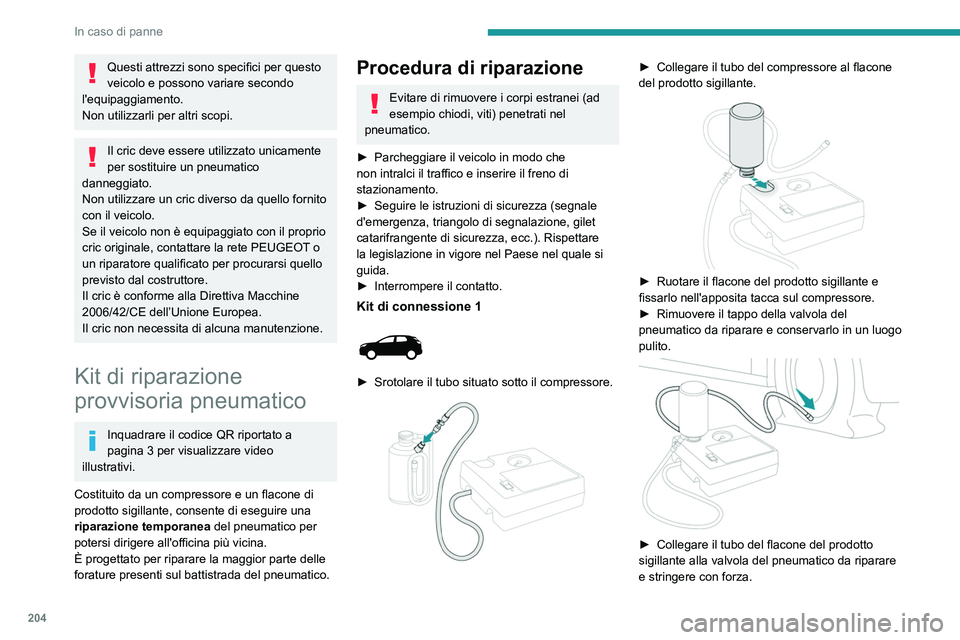 In caso di panne

Questi attrezzi sono specifici per questo veicolo e possono variare secondo l'equipaggiamento.
Non utilizzarli per altri scopi.

Il cric deve essere utilizzato unicamente per sostituire un pneumatico danneggiato.
Non utilizzare un cric diverso da quello fornito con il veicolo.
Se il veicolo non è equipaggiato con il proprio cric originale, contattare la rete PEUGEOT o un riparatore qualificato per procurarsi quello previsto dal costruttore.
Il cric è conforme alla Direttiva Macchine 2006/42/CE dell'Unione Europea.
Il cric non necessita di alcuna manutenzione.

Kit di riparazione provvisoria pneumatico

Inquadrare il codice QR riportato a pagina 3 per visualizzare video illustrativi.

Costituito da un compressore e un flacone di prodotto sigillante, consente di eseguire una **riparazione temporanea** del pneumatico per potersi dirigere all'officina più vicina.
È progettato per riparare la maggior parte delle forature presenti sul battistrada del pneumatico.

Procedura di riparazione

Evitare di rimuovere i corpi estranei (ad esempio chiodi, viti) penetrati nel pneumatico.

► Parcheggiare il veicolo in modo che non intralci il traffico e inserire il freno di stazionamento.
► Seguire le istruzioni di sicurezza (segnale d'emergenza, triangolo di segnalazione, gilet catarifrangente di sicurezza, ecc.). Rispettare la legislazione in vigore nel Paese nel quale si guida.
► Interrompere il contatto.

Kit di connessione 1

► Srotolare il tubo situato sotto il compressore.

► Collegare il tubo del compressore al flacone del prodotto sigillante.

► Ruotare il flacone del prodotto sigillante e fissarlo nell'apposita tacca sul compressore.
► Rimuovere il tappo della valvola del pneumatico da riparare e conservarlo in un luogo pulito.

► Collegare il tubo del flacone del prodotto sigillante alla valvola del pneumatico da riparare e stringere con forza.

204

carmanualsonline.info