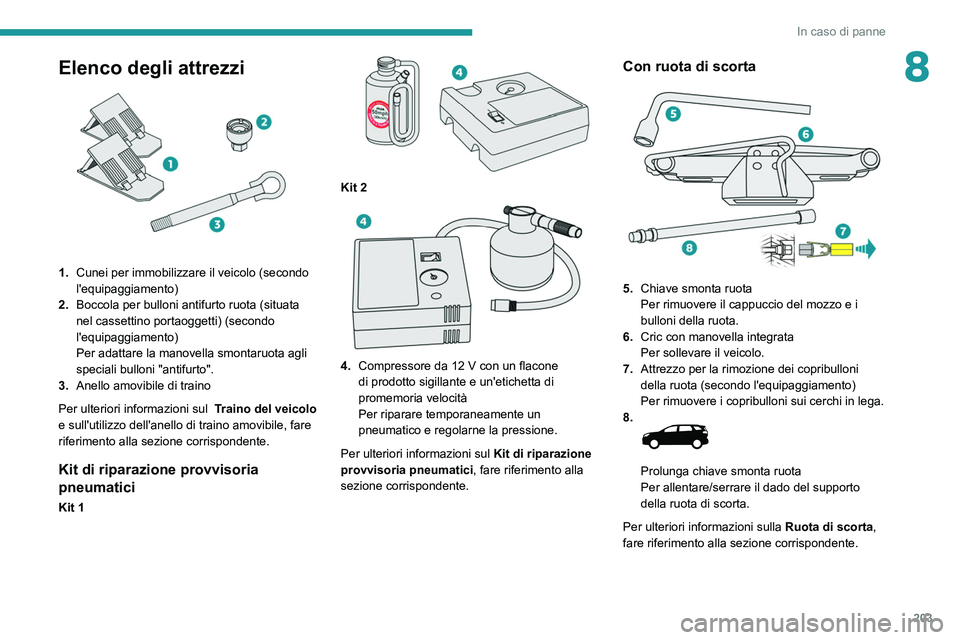 In caso di panne

8

Elenco degli attrezzi

2
1
3

1. Cunei per immobilizzare il veicolo (secondo l'equipaggiamento)
2. Boccola per bulloni antifurto ruota (situata nel cassettino portaoggetti) (secondo l'equipaggiamento)
Per adattare la manovella smontaruota agli speciali bulloni "antifurto".
3. Anello amovibile di traino

Per ulteriori informazioni sul Traino del veicolo e sull'utilizzo dell'anello di traino amovibile, fare riferimento alla sezione corrispondente.

Kit di riparazione provvisoria pneumatici

Kit 1

4

Kit 2

4

4. Compressore da 12 V con un flacone di prodotto sigillante e un'etichetta di promemoria velocità
Per riparare temporaneamente un pneumatico e regolarne la pressione.

Per ulteriori informazioni sul Kit di riparazione provvisoria pneumatici, fare riferimento alla sezione corrispondente.

Con ruota di scorta

5
6
7
8

5. Chiave smonta ruota
Per rimuovere il cappuccio del mozzo e i bulloni della ruota.
6. Cric con manovella integrata
Per sollevare il veicolo.
7. Attrezzo per la rimozione dei copribulloni della ruota (secondo l'equipaggiamento)
Per rimuovere i copribulloni sui cerchi in lega.
8.
Prolunga chiave smonta ruota
Per allentare/serrare il dado del supporto della ruota di scorta.

Per ulteriori informazioni sulla Ruota di scorta, fare riferimento alla sezione corrispondente.

203

carmanualsonline.info