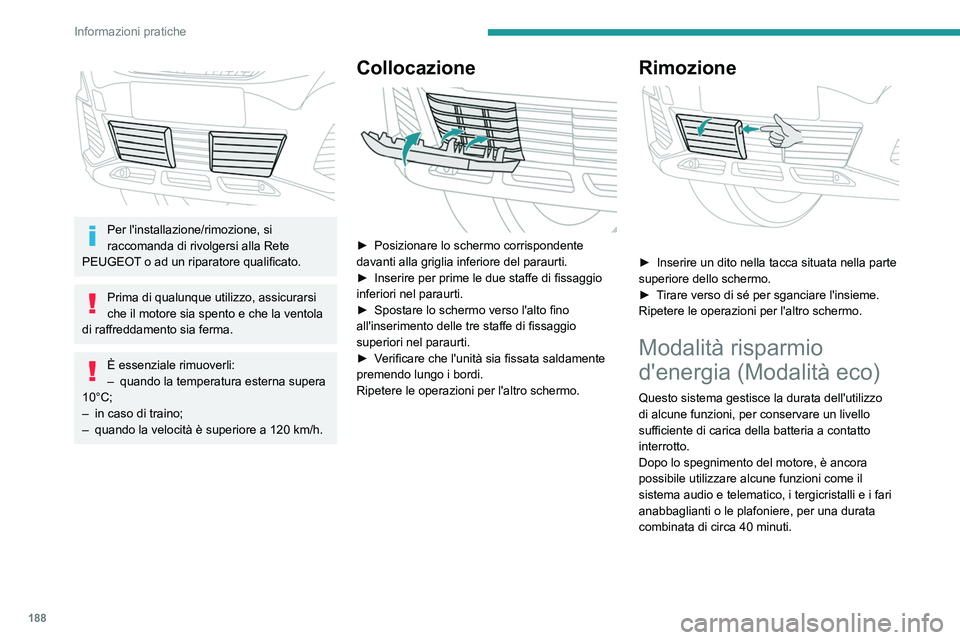 Informazioni pratiche

Per l'installazione/rimozione, si raccomanda di rivolgersi alla Rete PEUGEOT o ad un riparatore qualificato.

Prima di qualunque utilizzo, assicurarsi che il motore sia spento e che la ventola di raffreddamento sia ferma.

È essenziale rimuoverli:
– quando la temperatura esterna supera 10°C;
– in caso di traino;
– quando la velocità è superiore a 120 km/h.

Collocazione

► Posizionare lo schermo corrispondente davanti alla griglia inferiore del paraurti.
► Inserire per prime le due staffe di fissaggio inferiori nel paraurti.
► Spostare lo schermo verso l'alto fino all'inserimento delle tre staffe di fissaggio superiori nel paraurti.
► Verificare che l'unità sia fissata saldamente premendo lungo i bordi.
Ripetere le operazioni per l'altro schermo.

Rimozione

► Inserire un dito nella tacca situata nella parte superiore dello schermo.
► Tirare verso di sé per sganciare l'insieme.
Ripetere le operazioni per l'altro schermo.

Modalità risparmio d'energia (Modalità eco)

Questo sistema gestisce la durata dell'utilizzo di alcune funzioni, per conservare un livello sufficiente di carica della batteria a contatto interrotto.
Dopo lo spegnimento del motore, è ancora possibile utilizzare alcune funzioni come il sistema audio e telematico, i tergicristalli e i fari anabbaglianti o le plafoniere, per una durata combinata di circa 40 minuti.

188

carmanualsonline.info