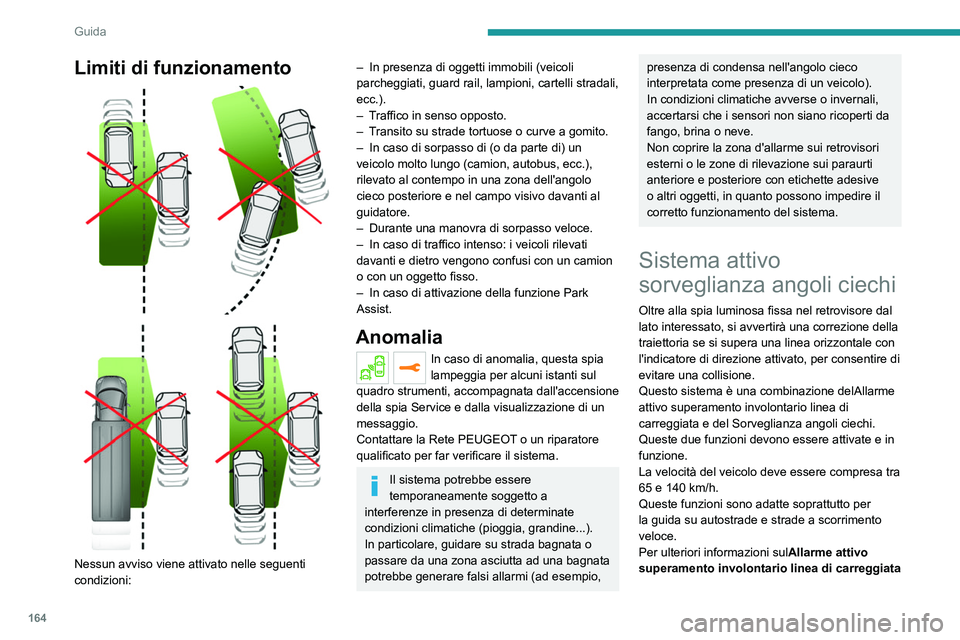 Guida

Limiti di funzionamento

Nessun avviso viene attivato nelle seguenti condizioni:

– In presenza di oggetti immobili (veicoli parcheggiati, guard rail, lampioni, cartelli stradali, ecc.).
– Traffico in senso opposto.
– Transito su strade tortuose o curve a gomito.
– In caso di sorpasso di (o da parte di) un veicolo molto lungo (camion, autobus, ecc.), rilevato al contempo in una zona dell'angolo cieco posteriore e nel campo visivo davanti al guidatore.
– Durante una manovra di sorpasso veloce.
– In caso di traffico intenso: i veicoli rilevati davanti e dietro vengono confusi con un camion o con un oggetto fisso.
– In caso di attivazione della funzione Park Assist.

Anomalia

In caso di anomalia, questa spia lampeggia per alcuni istanti sul quadro strumenti, accompagnata dall'accensione della spia Service e dalla visualizzazione di un messaggio.
Contattare la Rete PEUGEOT o un riparatore qualificato per far verificare il sistema.

Il sistema potrebbe essere temporaneamente soggetto a interferenze in presenza di determinate condizioni climatiche (pioggia, grandine...).
In particolare, guidare su strada bagnata o passare da una zona asciutta ad una bagnata potrebbe generare falsi allarmi (ad esempio, presenza di condensa nell'angolo cieco interpretata come presenza di un veicolo).
In condizioni climatiche avverse o invernali, accertarsi che i sensori non siano ricoperti da fango, brina o neve.
Non coprire la zona d'allarme sui retrovisori esterni o le zone di rilevazione sui paraurti anteriore e posteriore con etichette adesive o altri oggetti, in quanto possono impedire il corretto funzionamento del sistema.

Sistema attivo sorveglianza angoli ciechi

Oltre alla spia luminosa fissa nel retrovisore dal lato interessato, si avvertirà una correzione della traiettoria se si supera una linea orizzontale con l'indicatore di direzione attivato, per consentire di evitare una collisione.
Questo sistema è una combinazione delAllarme attivo superamento involontario linea di carreggiata e del Sorveglianza angoli ciechi.
Queste due funzioni devono essere attivate e in funzione.
La velocità del veicolo deve essere compresa tra 65 e 140 km/h.
Queste funzioni sono adatte soprattutto per la guida su autostrade e strade a scorrimento veloce.
Per ulteriori informazioni sulAllarme attivo superamento involontario linea di carreggiata

164

carmanualsonline.info