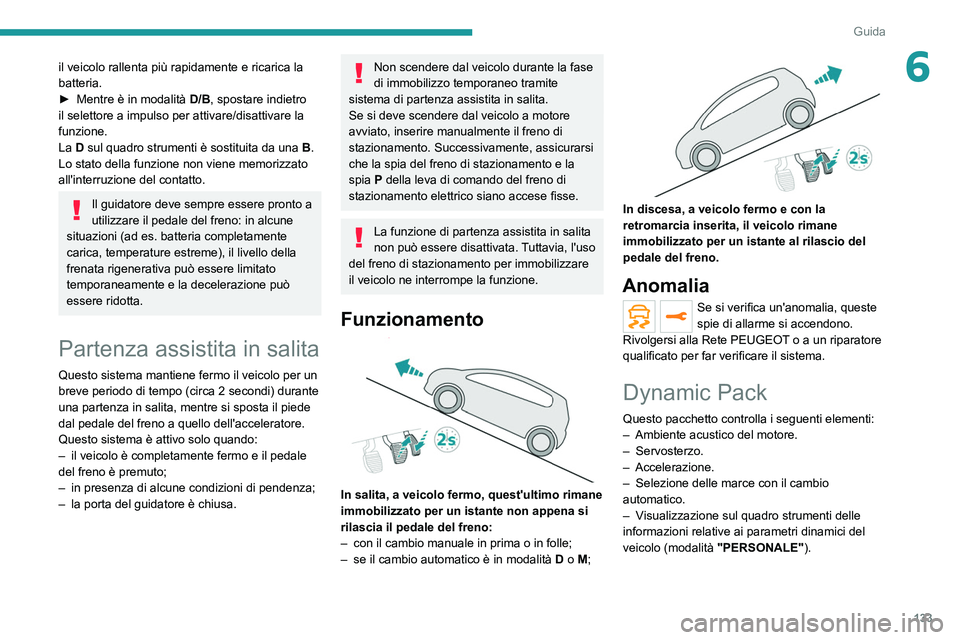 Guida

6

il veicolo rallenta più rapidamente e ricarica la batteria.
► Mentre è in modalità D/B, spostare indietro il selettore a impulso per attivare/disattivare la funzione.
La D sul quadro strumenti è sostituita da una B.
Lo stato della funzione non viene memorizzato all'interruzione del contatto.

Il guidatore deve sempre essere pronto a utilizzare il pedale del freno: in alcune situazioni (ad es. batteria completamente carica, temperature estreme), il livello della frenata rigenerativa può essere limitato temporaneamente e la decelerazione può essere ridotta.

Partenza assistita in salita

Questo sistema mantiene fermo il veicolo per un breve periodo di tempo (circa 2 secondi) durante una partenza in salita, mentre si sposta il piede dal pedale del freno a quello dell'acceleratore.
Questo sistema è attivo solo quando:
– il veicolo è completamente fermo e il pedale del freno è premuto;
– in presenza di alcune condizioni di pendenza;
– la porta del guidatore è chiusa.

Non scendere dal veicolo durante la fase di immobilizzo temporaneo tramite sistema di partenza assistita in salita.
Se si deve scendere dal veicolo a motore avviato, inserire manualmente il freno di stazionamento. Successivamente, assicurarsi che la spia del freno di stazionamento e la spia P della leva di comando del freno di stazionamento elettrico siano accese fisse.

La funzione di partenza assistita in salita non può essere disattivata. Tuttavia, l'uso del freno di stazionamento per immobilizzare il veicolo ne interrompe la funzione.

Funzionamento

2s

In salita, a veicolo fermo, quest'ultimo rimane immobilizzato per un istante non appena si rilascia il pedale del freno:
– con il cambio manuale in prima o in folle;
– se il cambio automatico è in modalità D o M;

2s

In discesa, a veicolo fermo e con la retromarcia inserita, il veicolo rimane immobilizzato per un istante al rilascio del pedale del freno.

Anomalia

Se si verifica un'anomalia, queste spie di allarme si accendono.
Rivolgersi alla Rete PEUGEOT o a un riparatore qualificato per far verificare il sistema.

Dynamic Pack

Questo pacchetto controlla i seguenti elementi:
– Ambiente acustico del motore.
– Servosterzo.
– Accelerazione.
– Selezione delle marce con il cambio automatico.
– Visualizzazione sul quadro strumenti delle informazioni relative ai parametri dinamici del veicolo (modalità "PERSONALE").

123

carmanualsonline.info